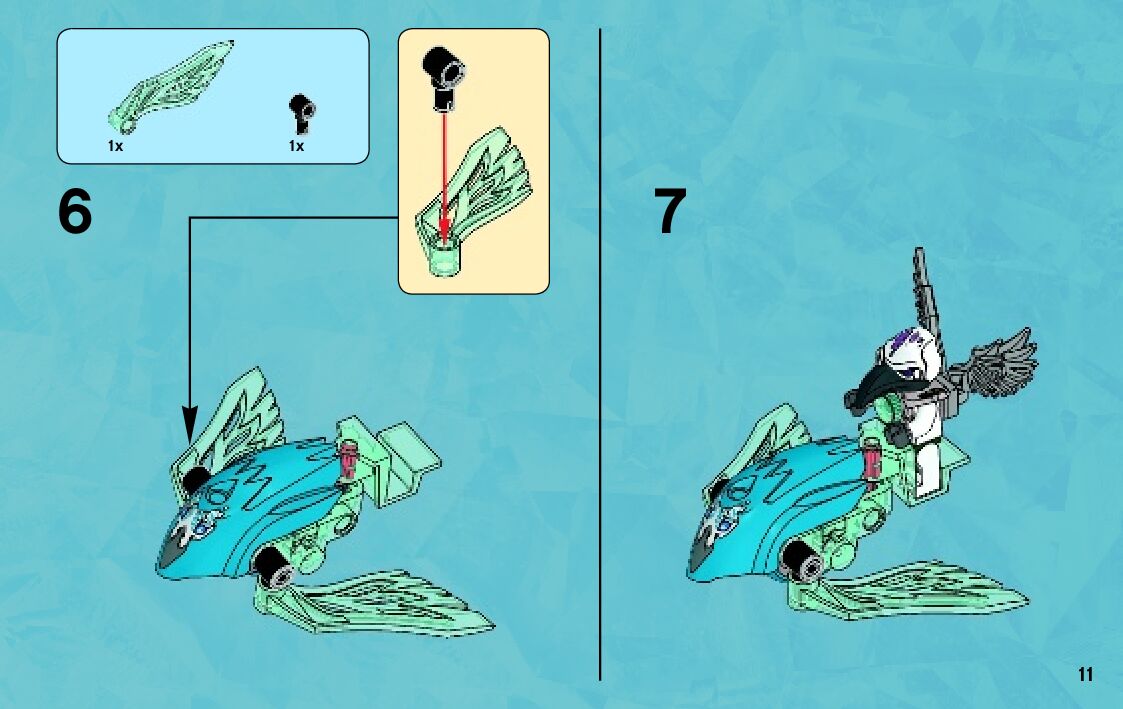 1x

1x

6

7

11