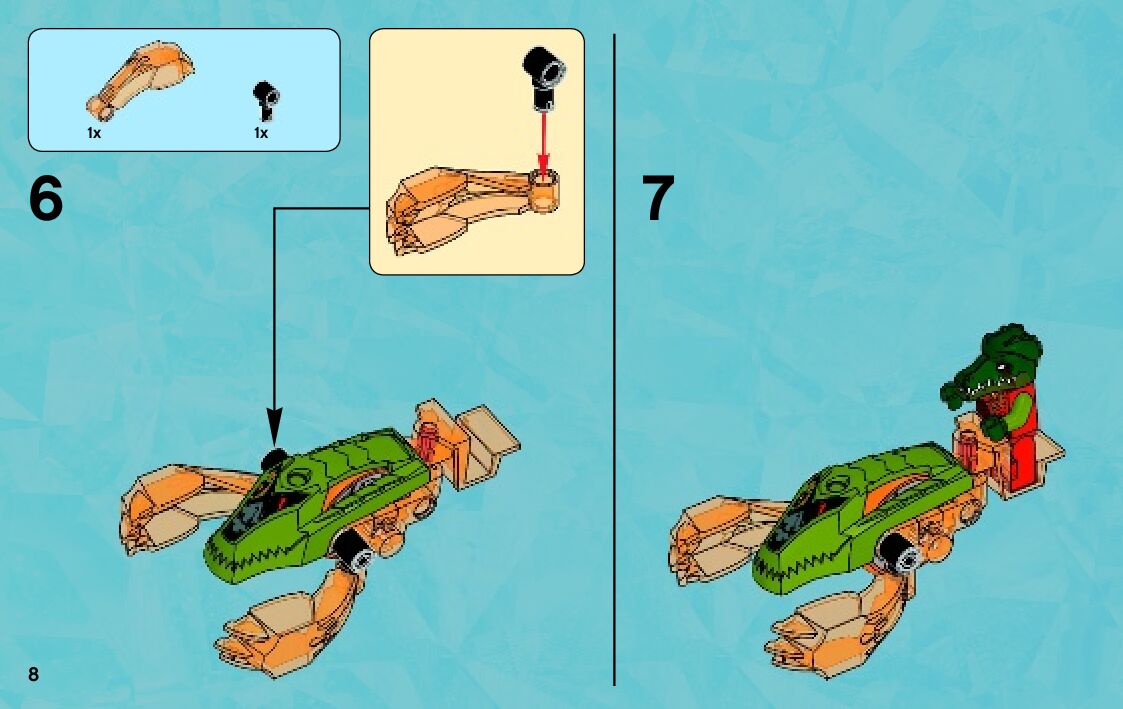 1x 1x

6

7

8