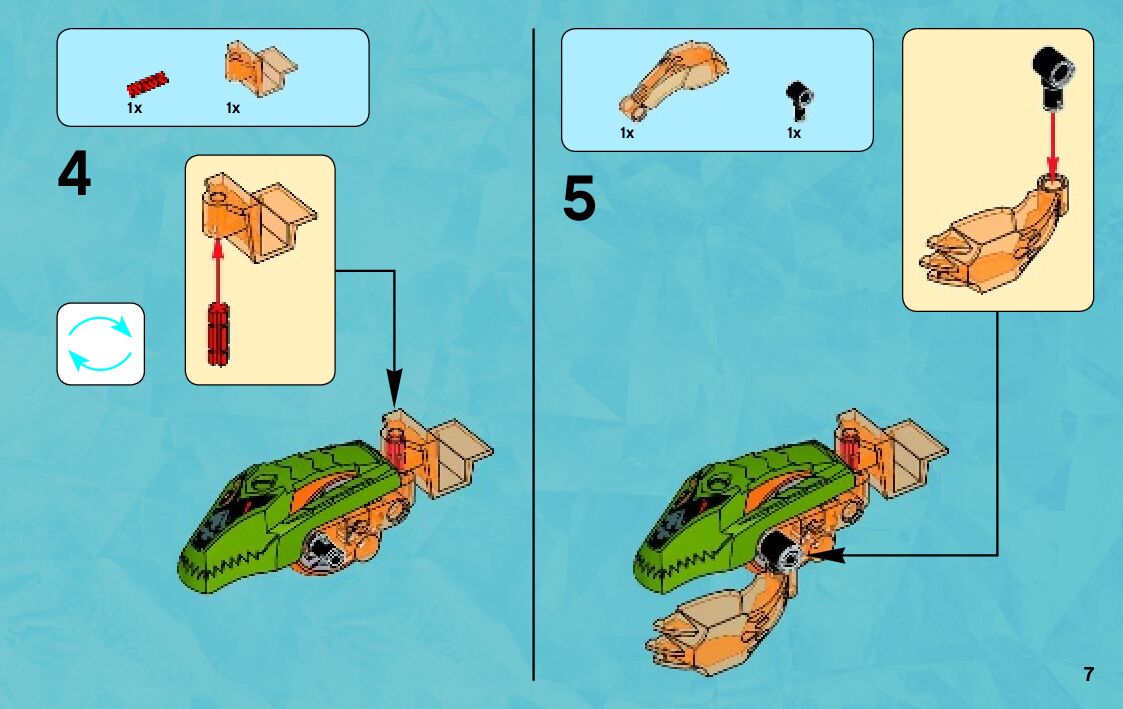 1x 1x

4

1x 1x

5

7