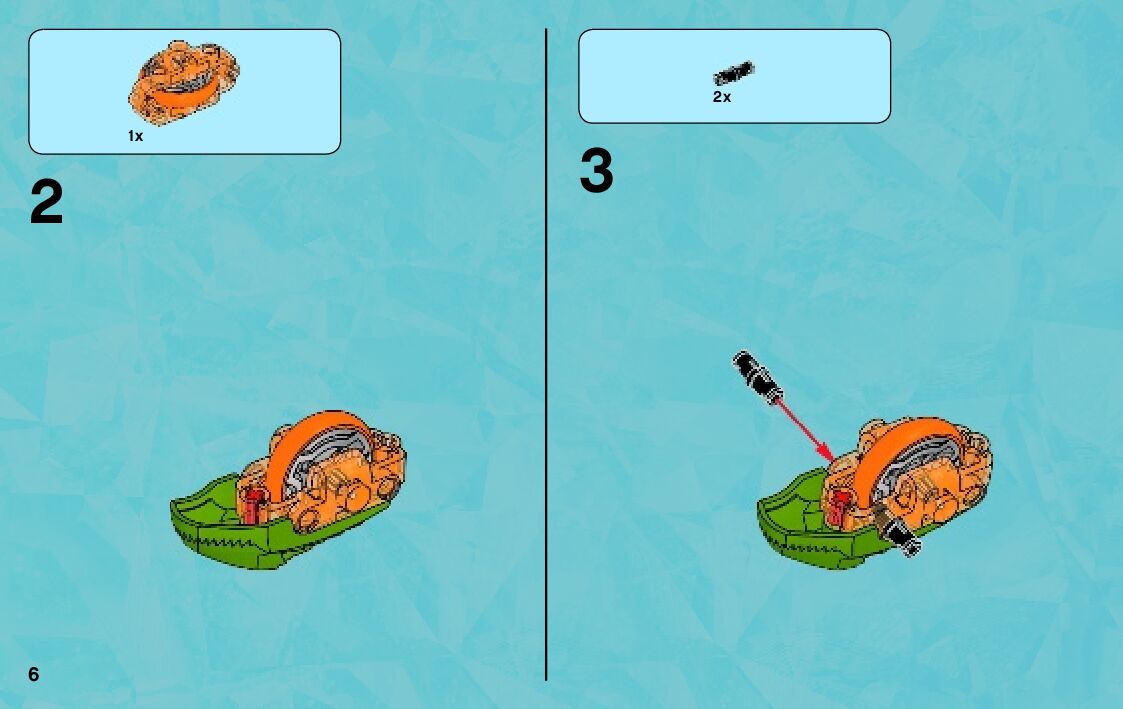 1x

2

2x

3

6