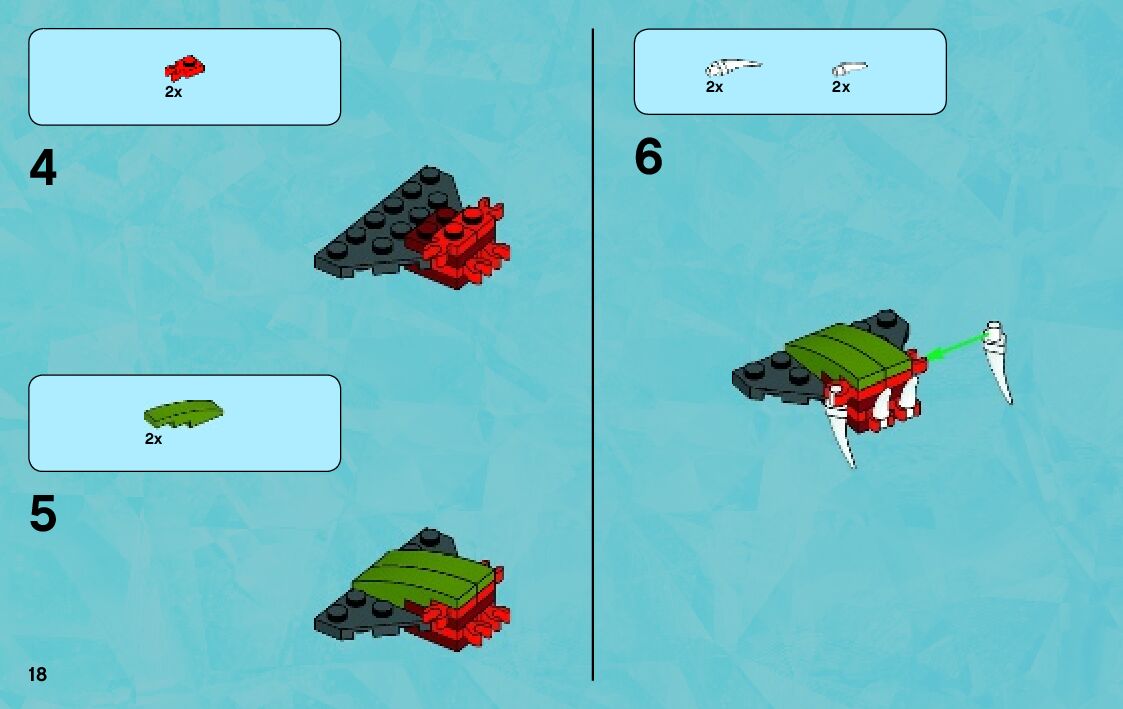 2x

4

2x

5

18

2x 2x

6