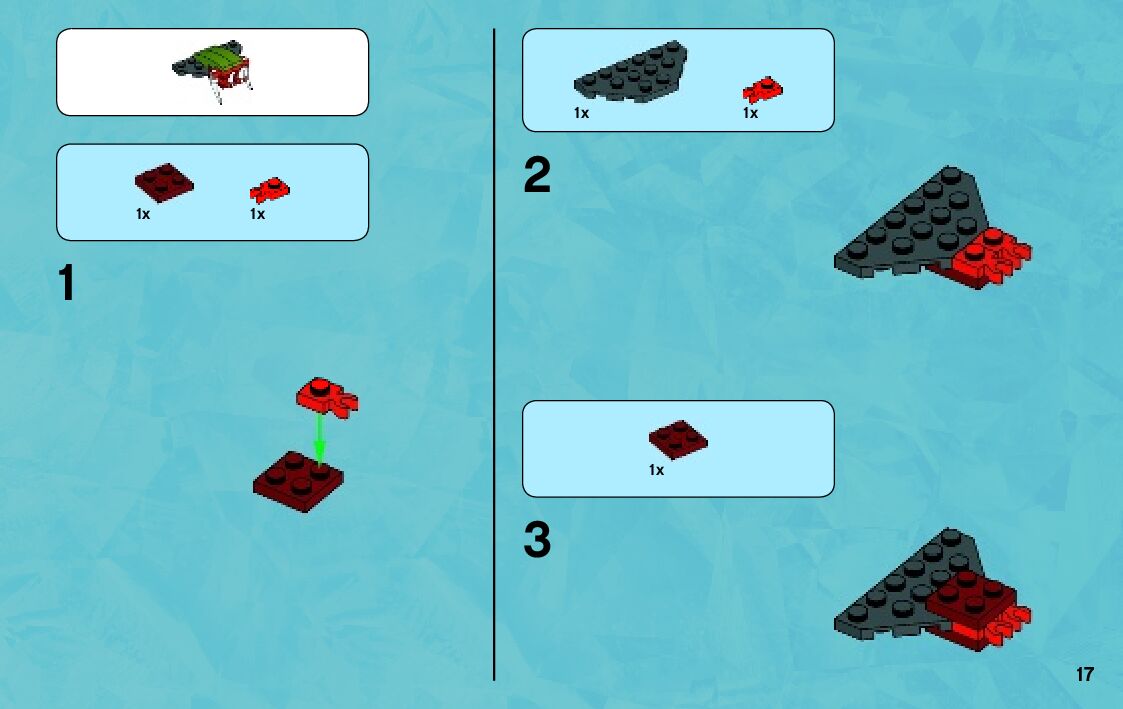 1x 1x

1

1x 1x

2

1x

3

17