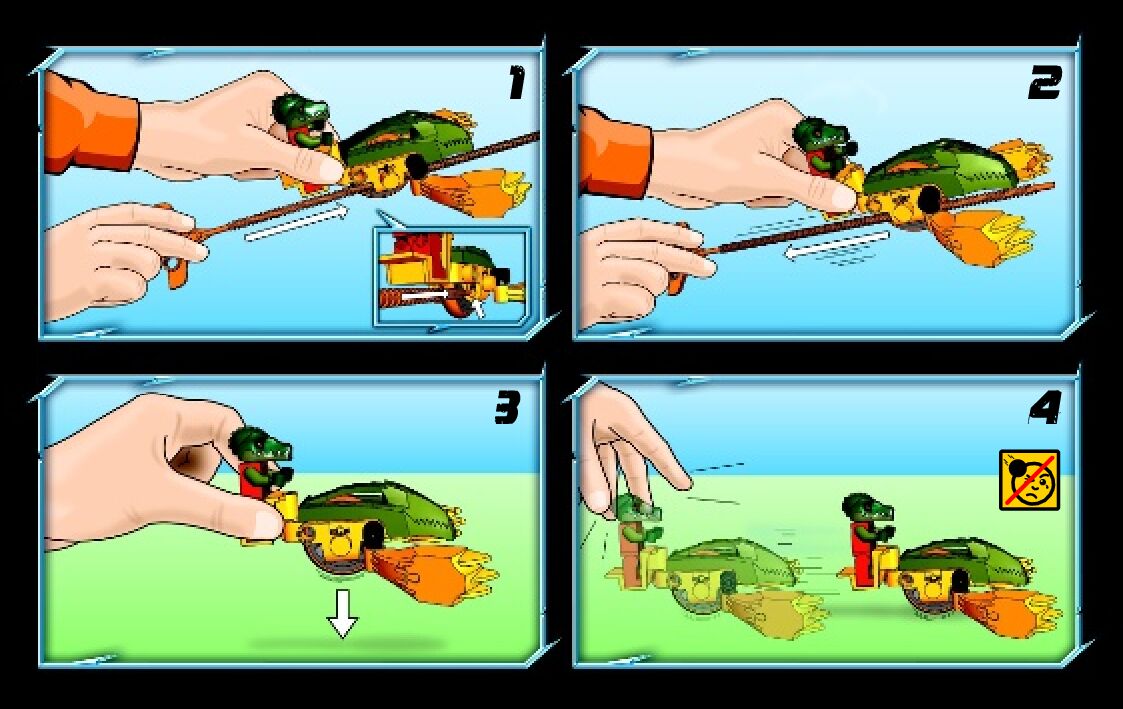 1

2

3

4