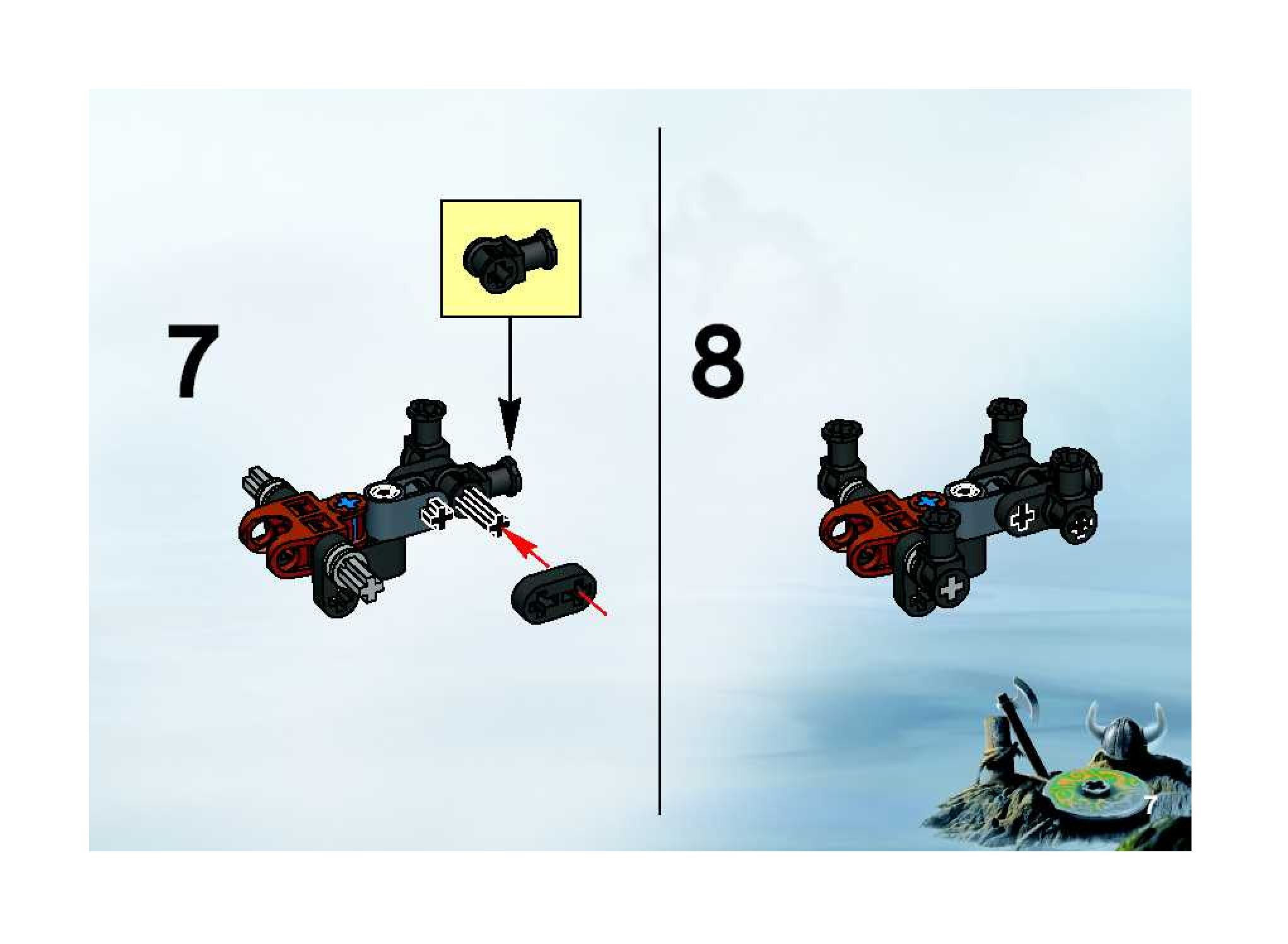 7

8

7