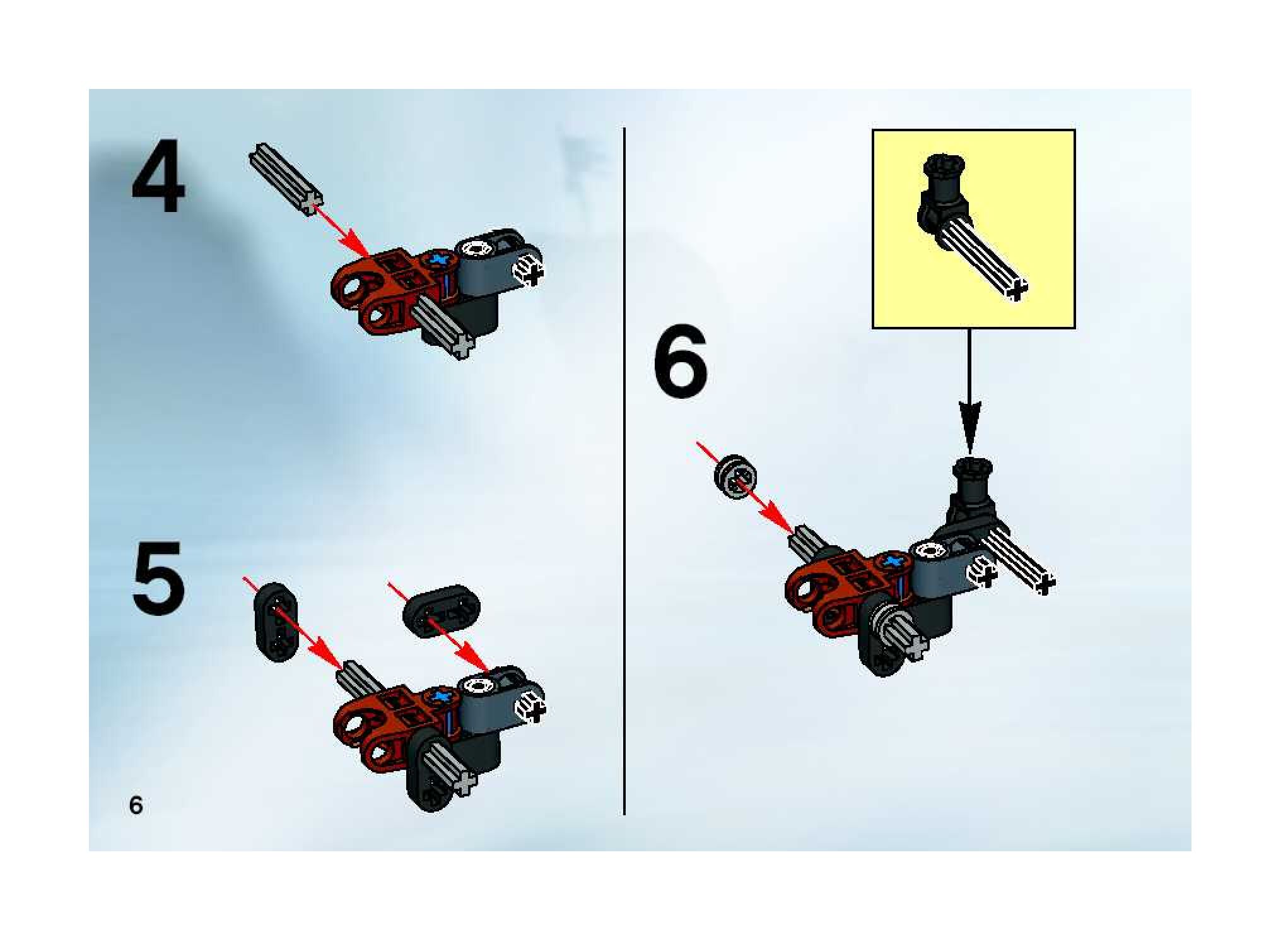 4

5

6

6