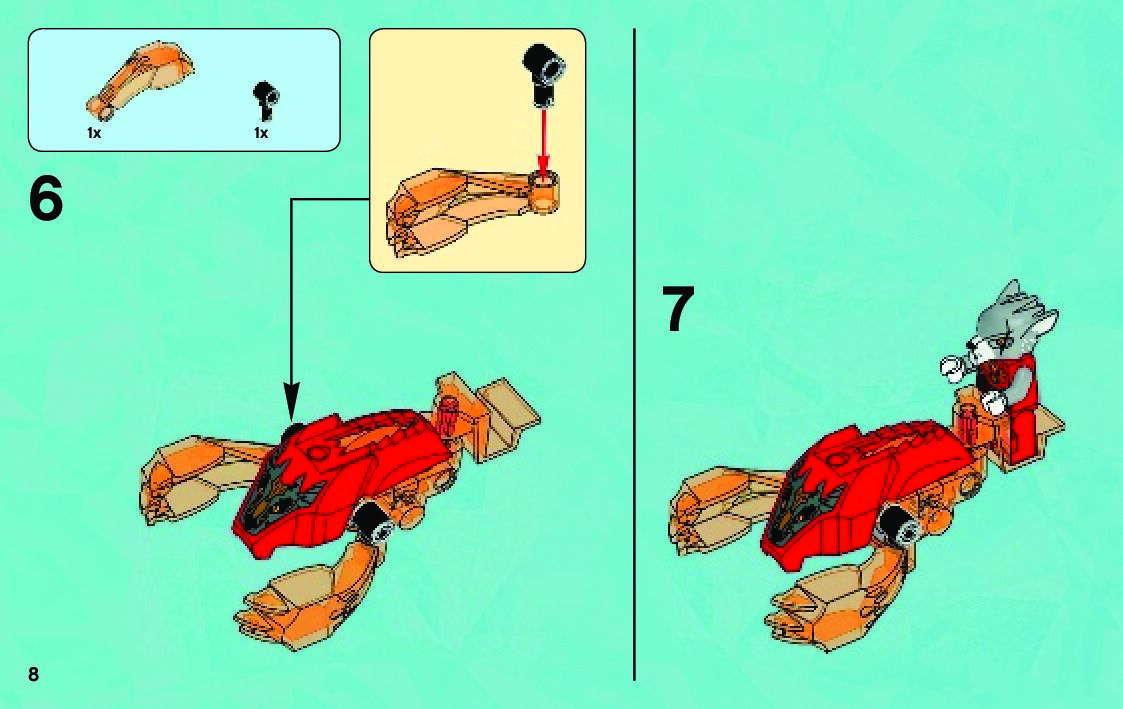 1x
1x

6

7

8