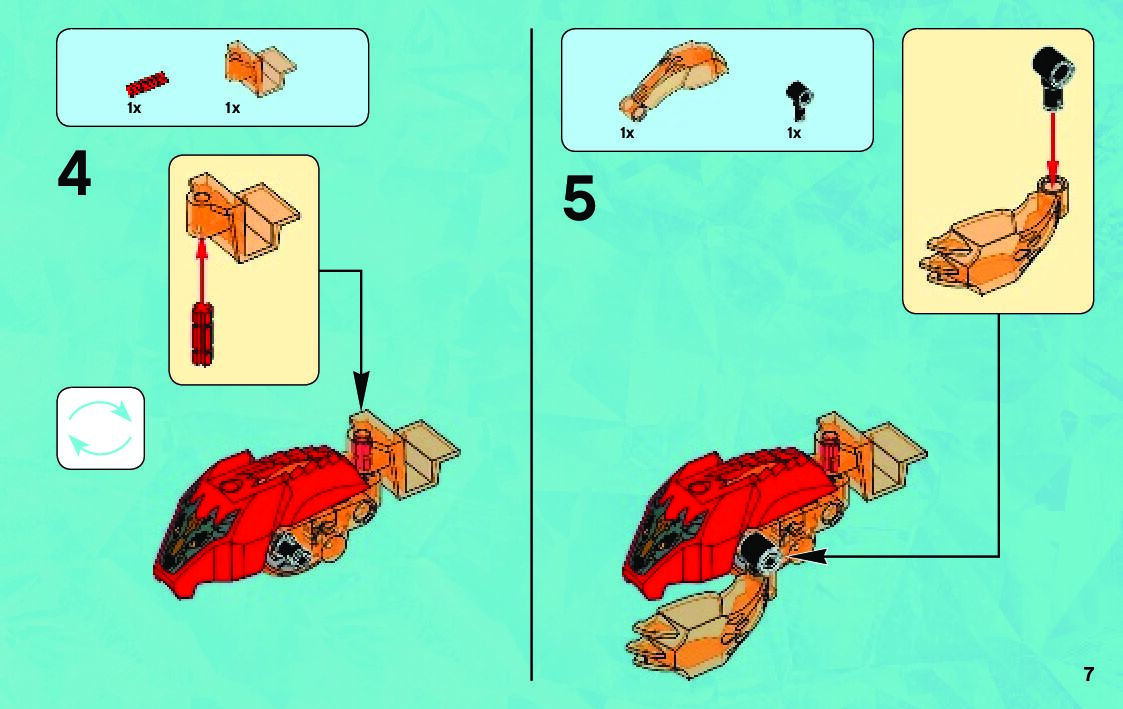 1x 1x

4

1x 1x

5

7