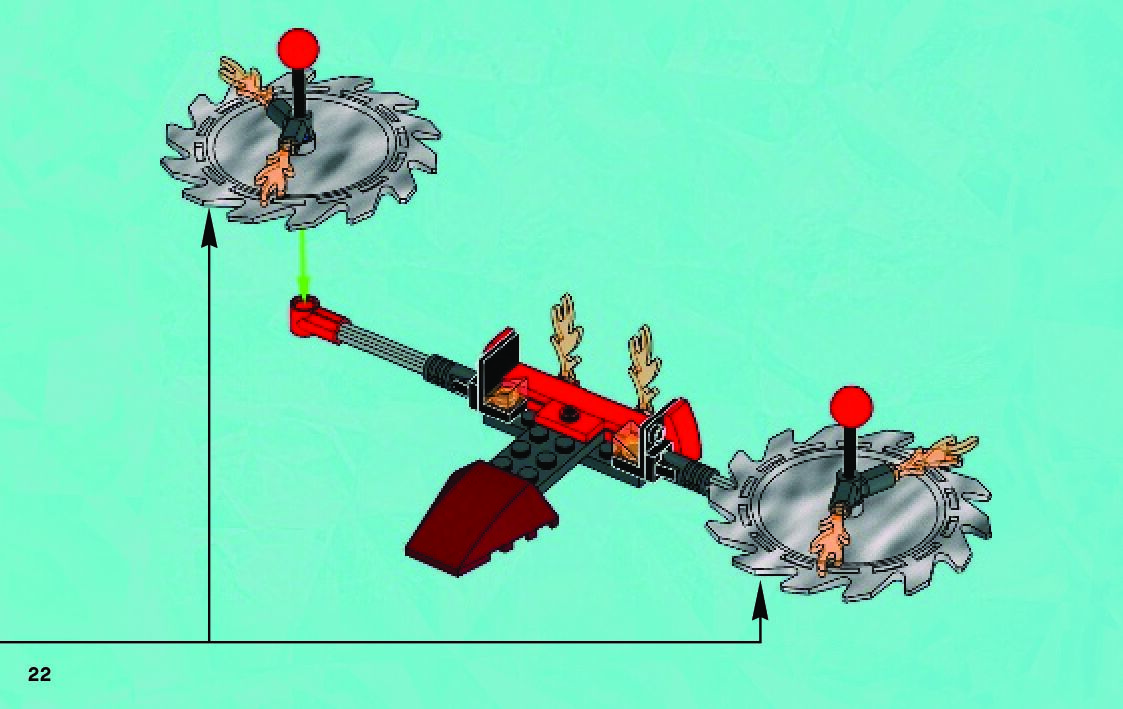 22