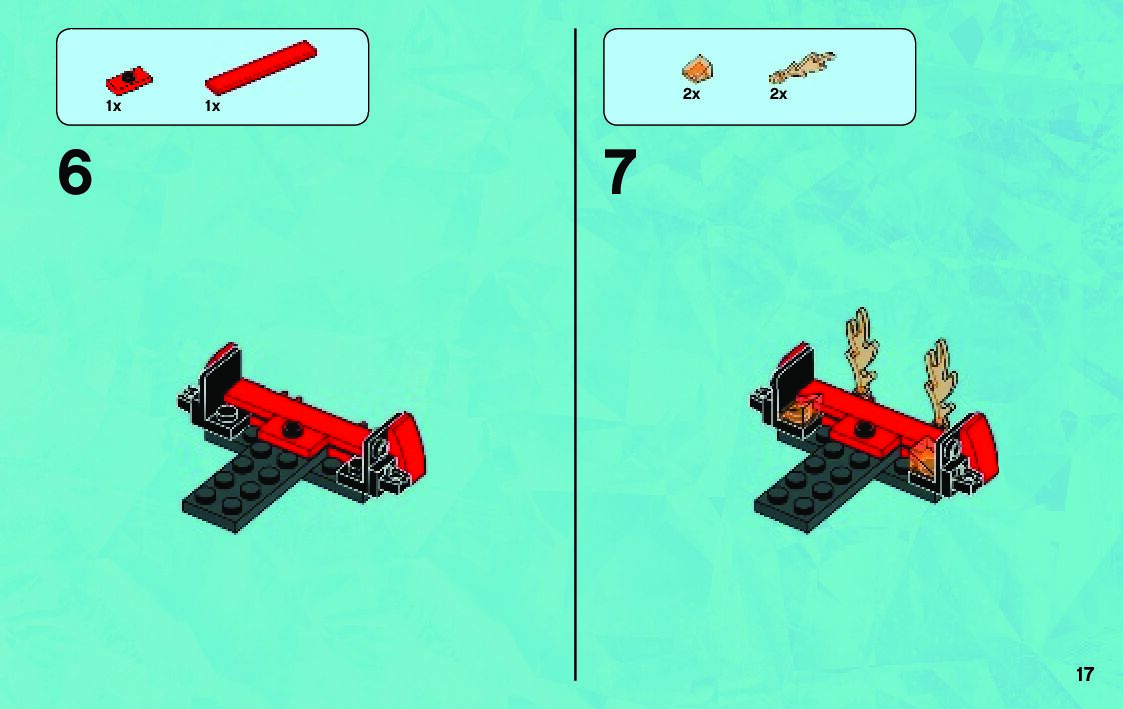 1x 1x

6

2x 2x

7

17