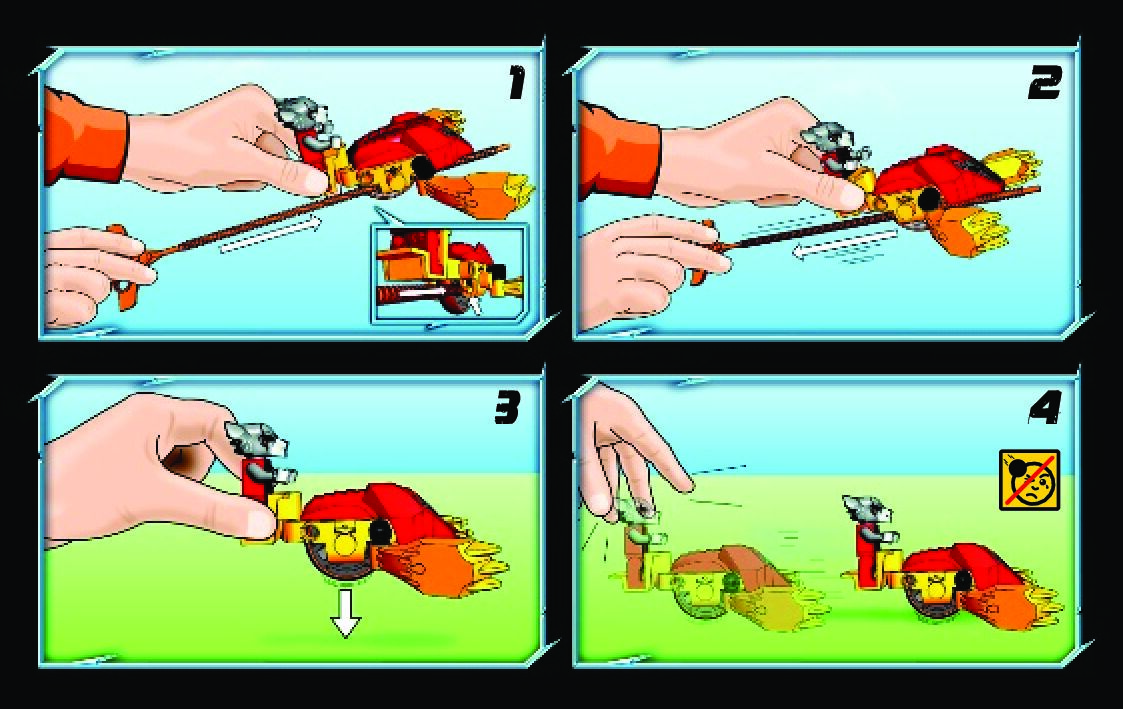 1

2

3

4