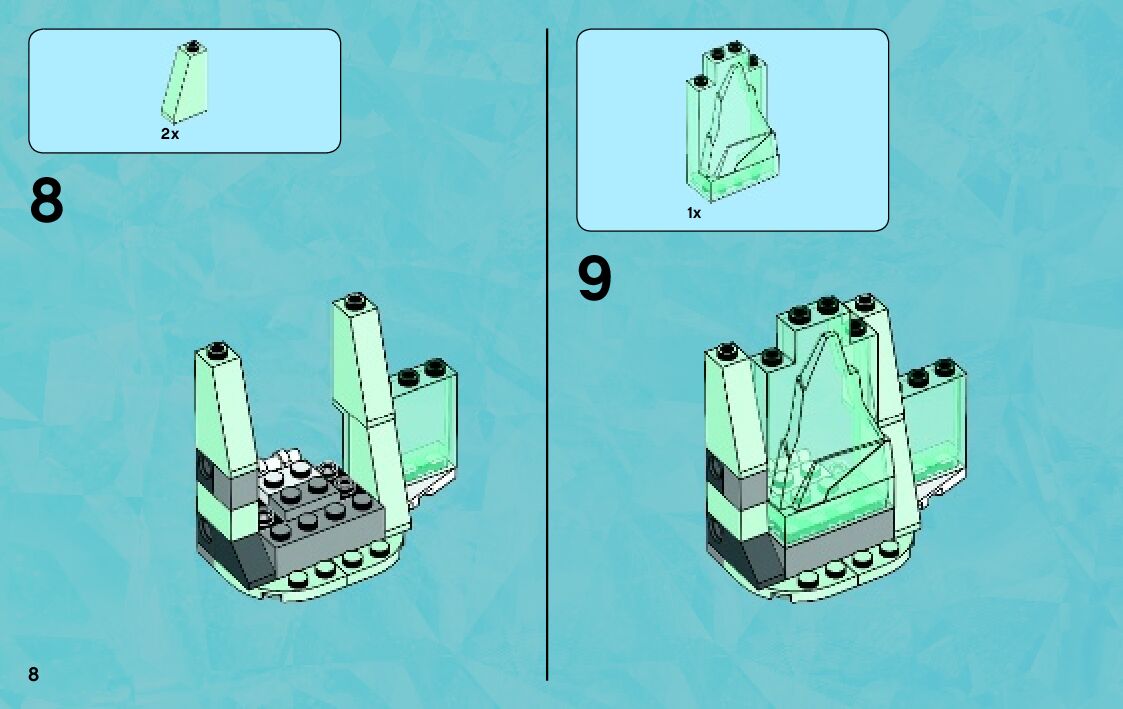 2x

8

1x

9

8