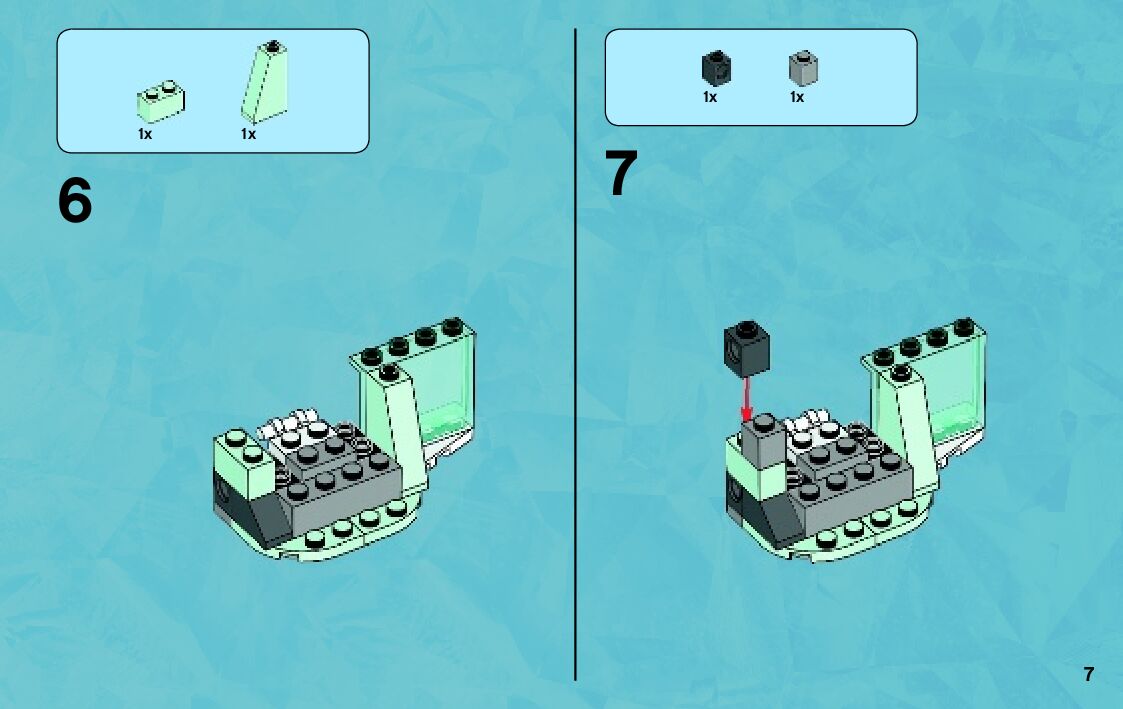 1x 1x

6

1x 1x

7

7