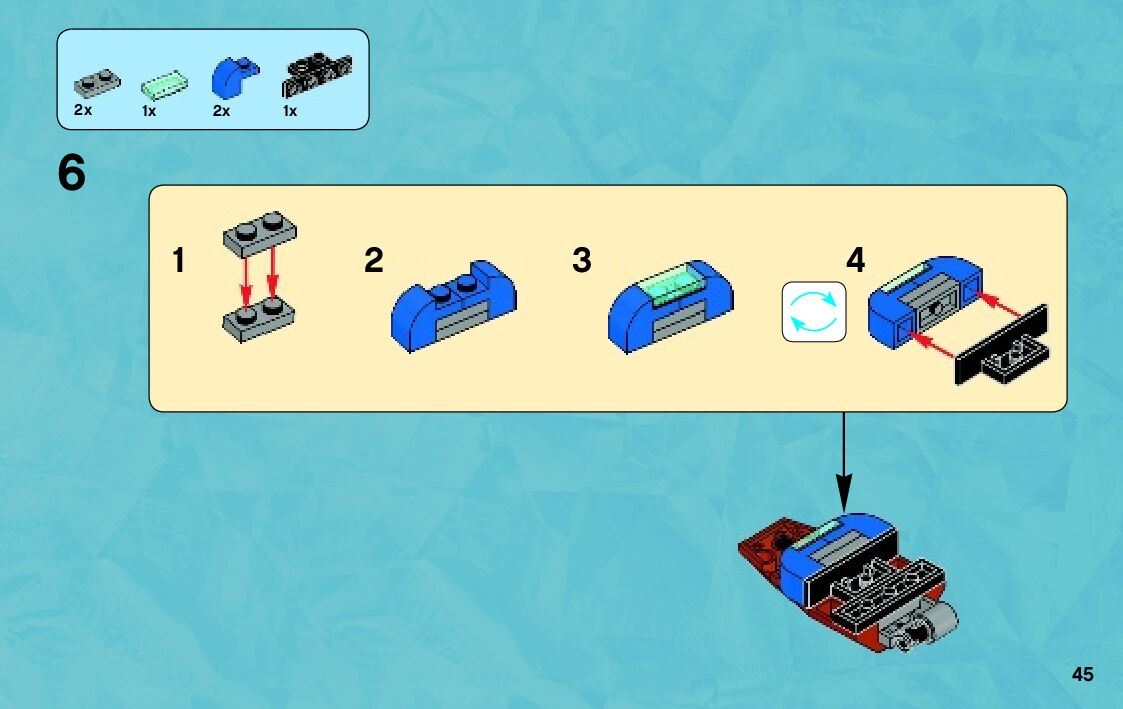 2x 1x 2x 1x

6

1

2

3

4

45