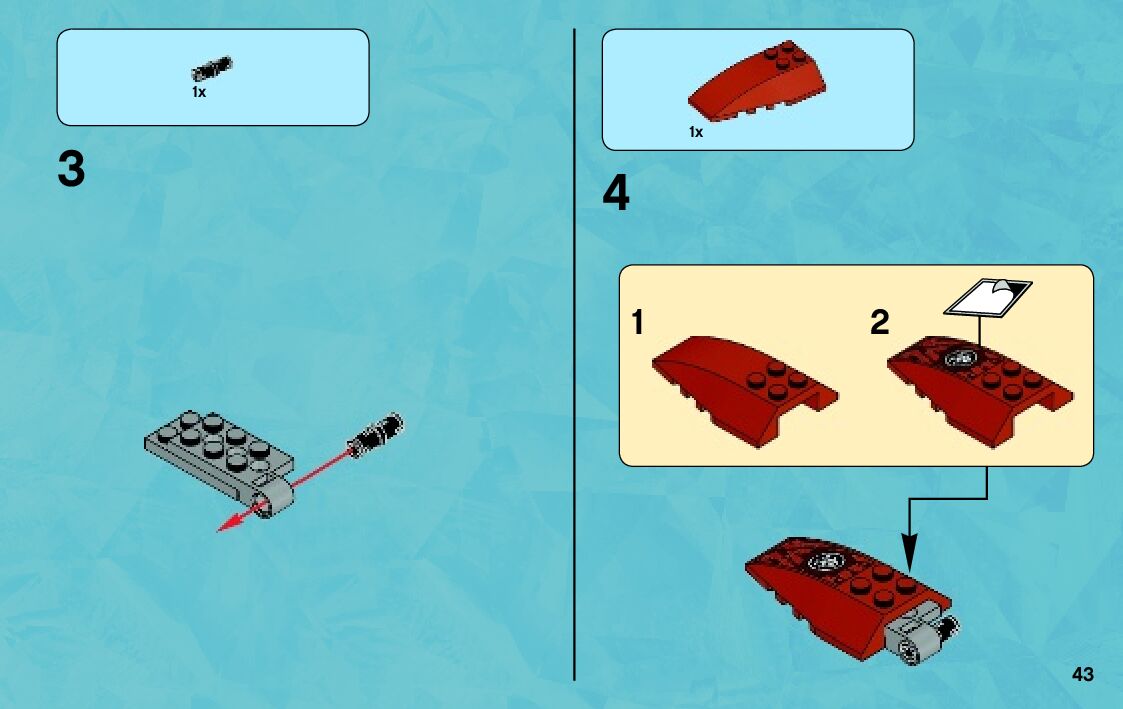 1x

3

1x

4

1

2

43