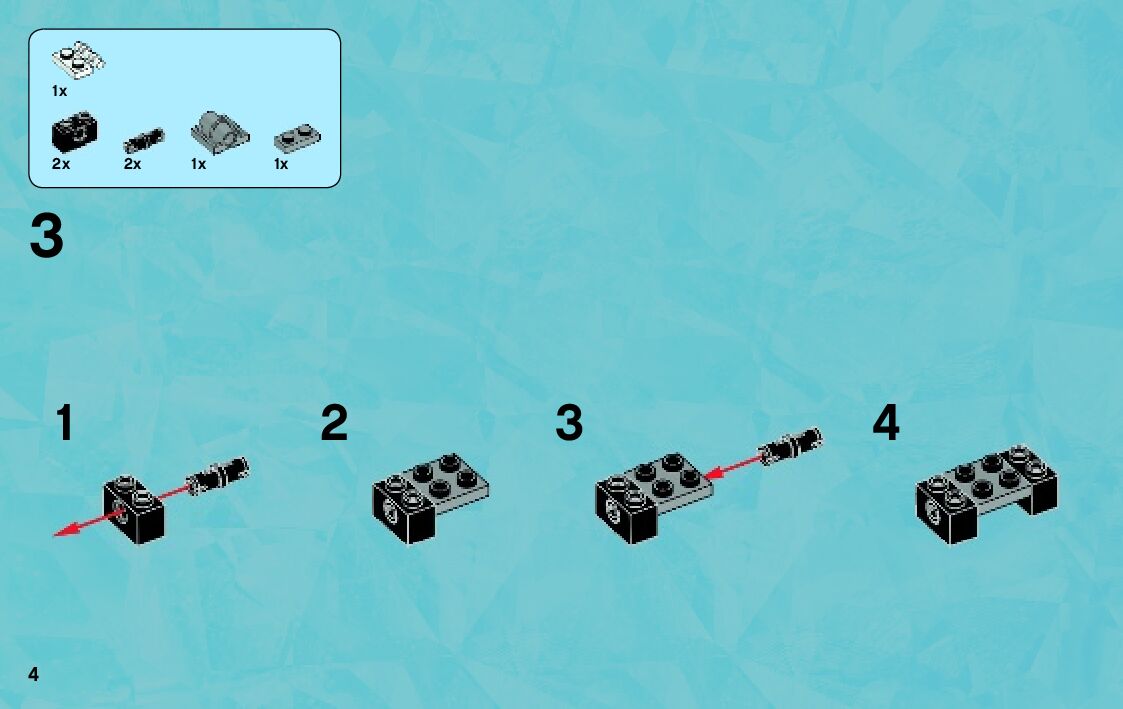 1x

2x 2x 1x 1x

3

1

2

3

4

4