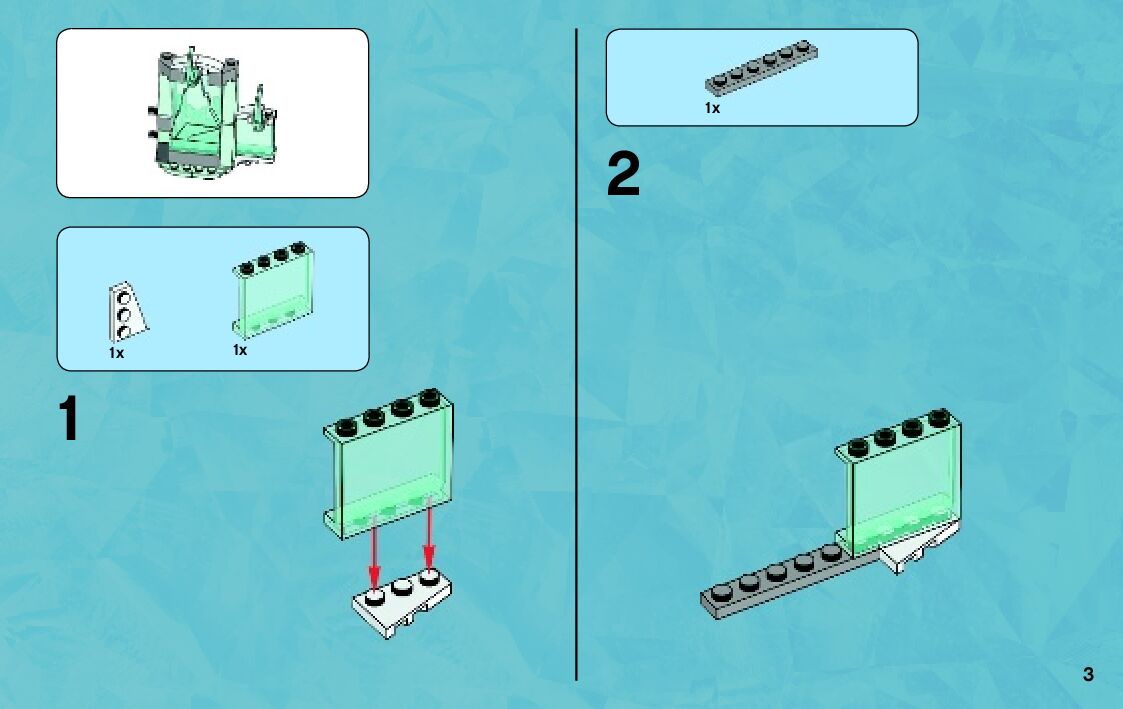 1x

1x

1

1x

2

3