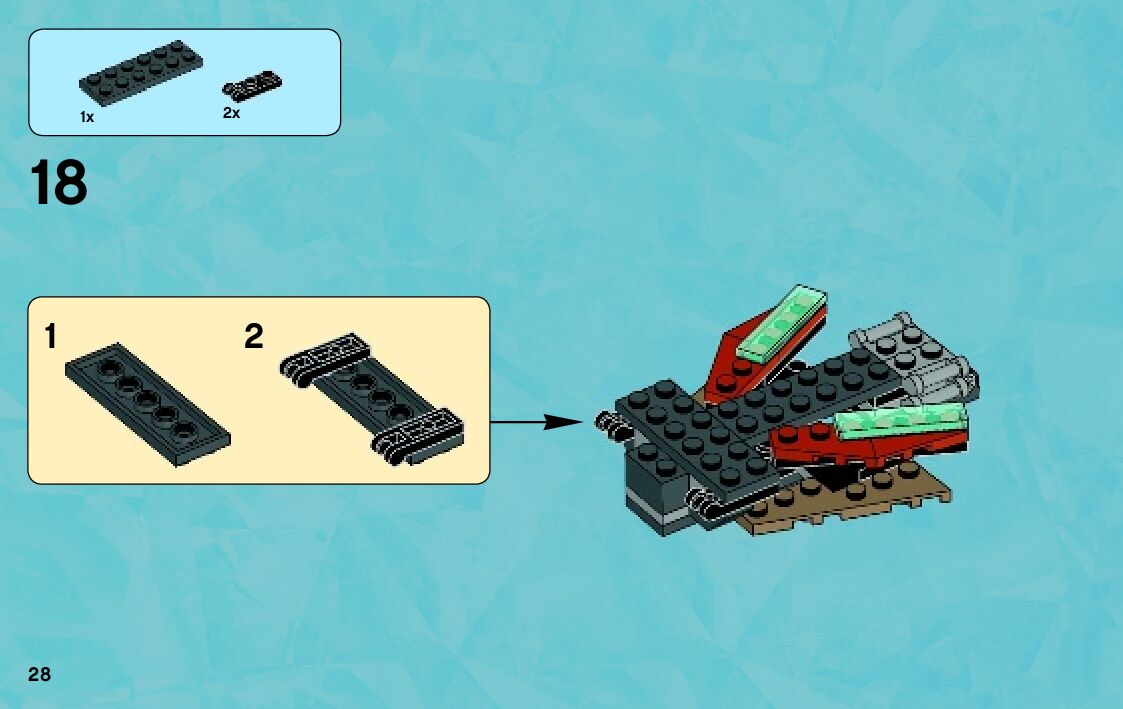 1x
2x

18

1
2

28