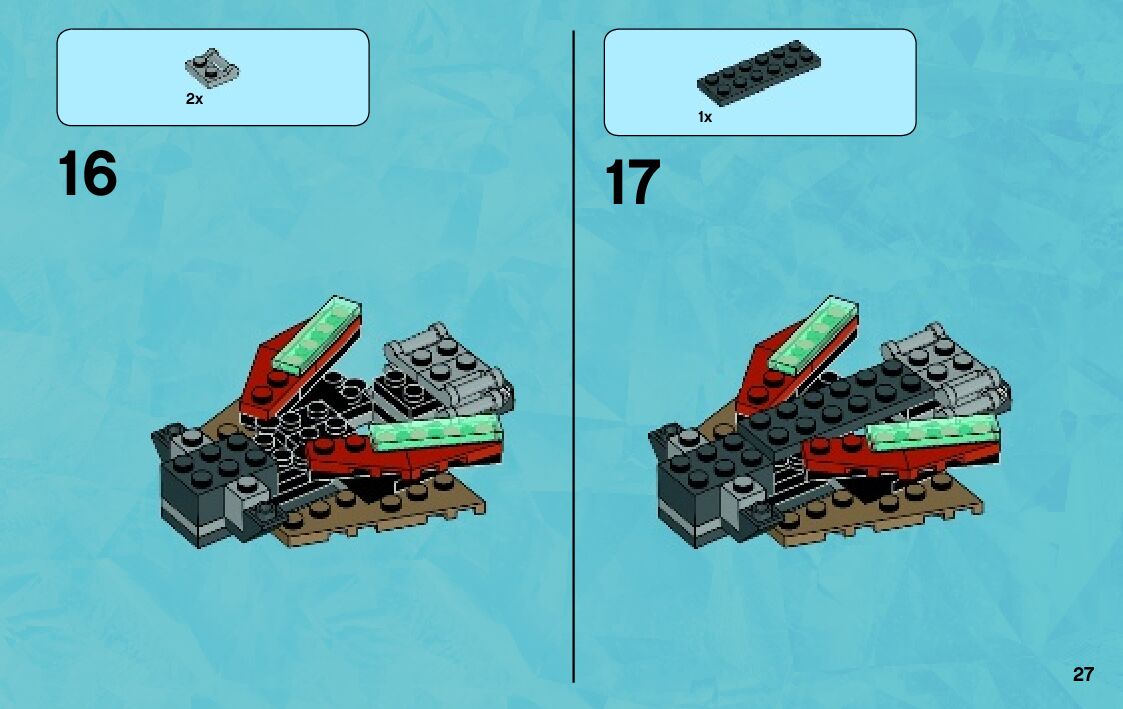 2x

16

1x

17

27