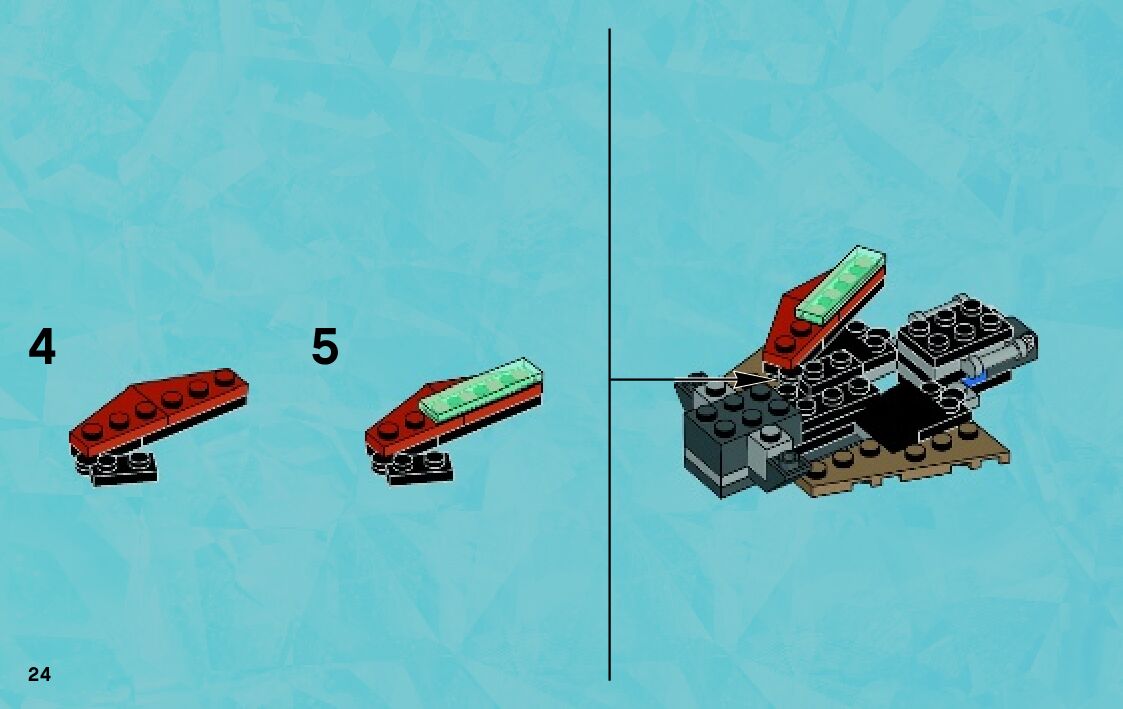 4

5

24