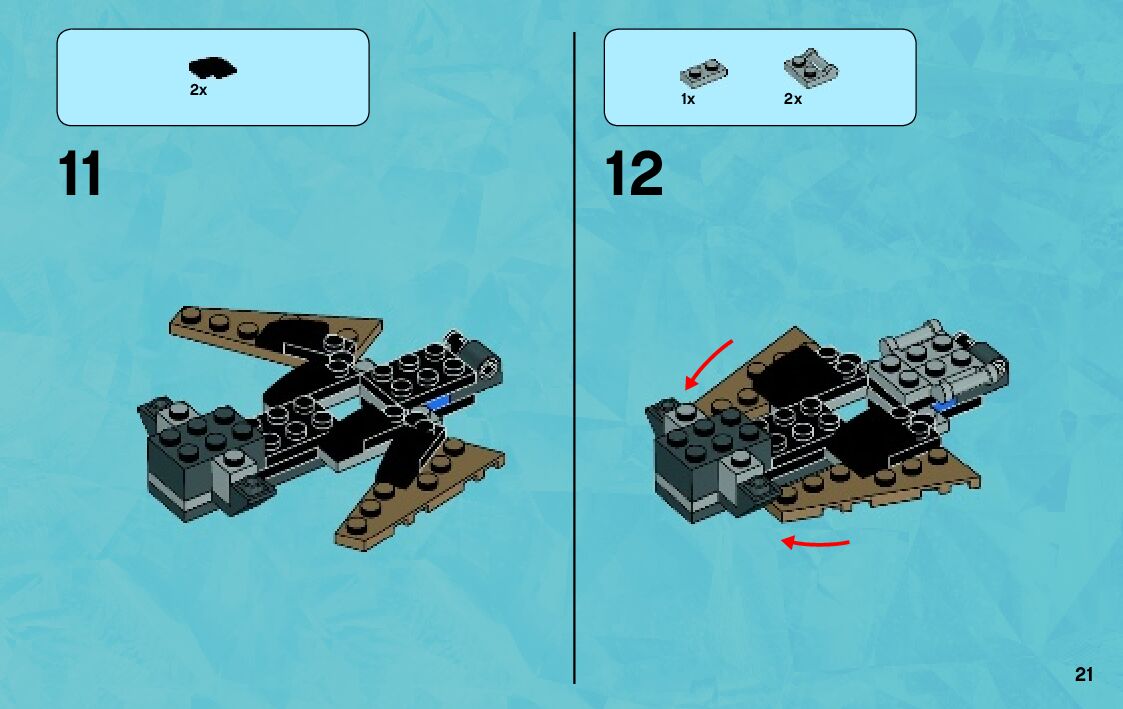 2x

11

1x 2x

12

21