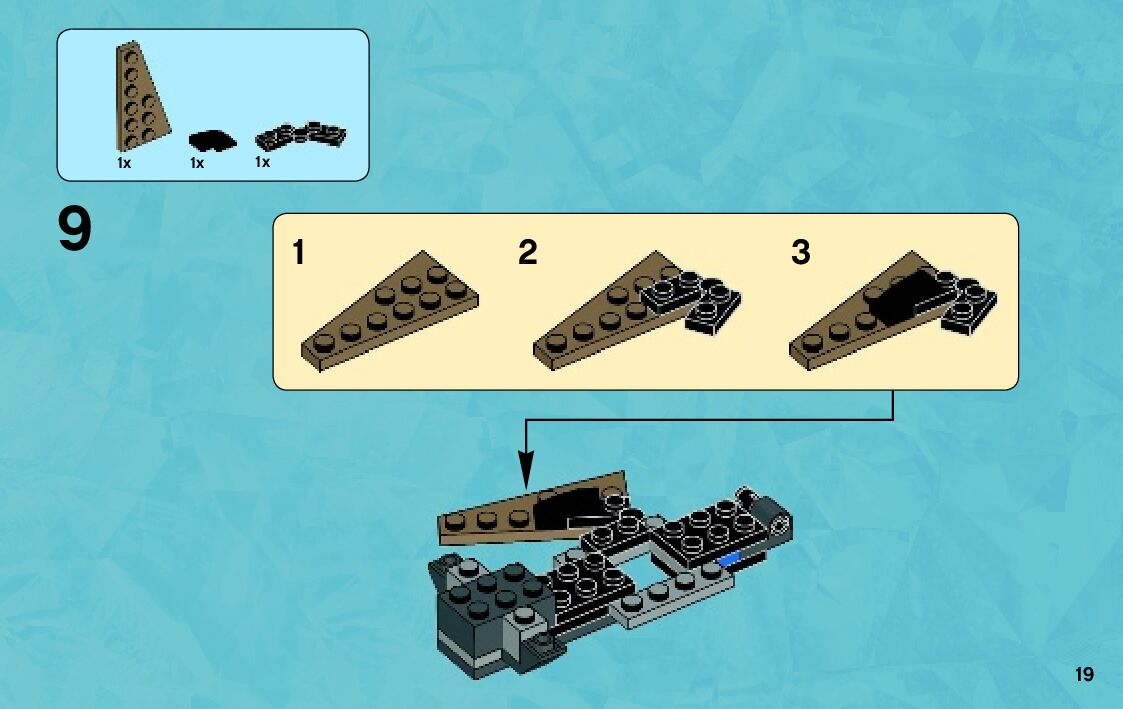 1x 1x 1x

9

1

2

3

19