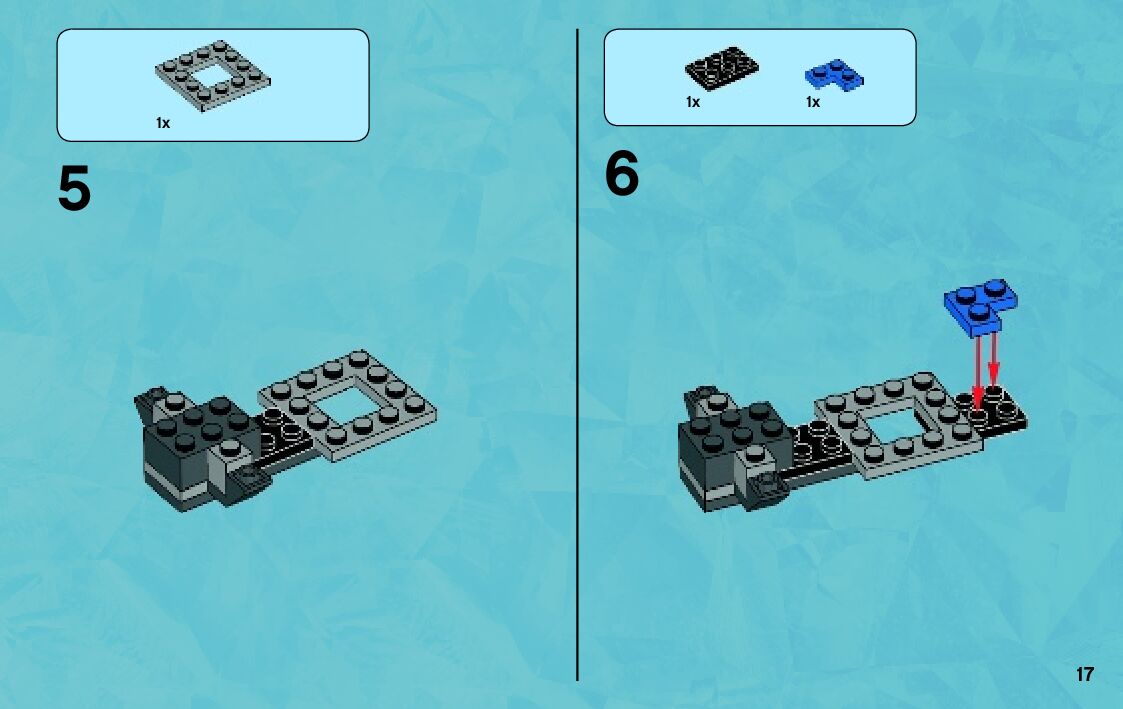 1x

5

1x 1x

6

17