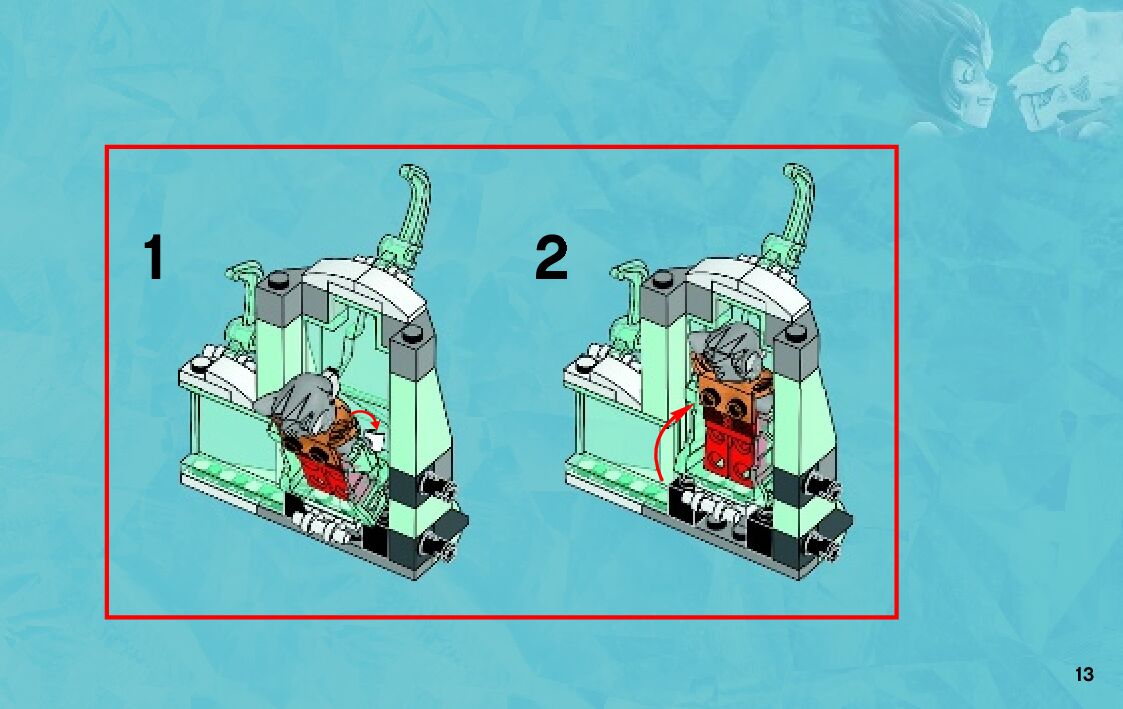 1

2

13