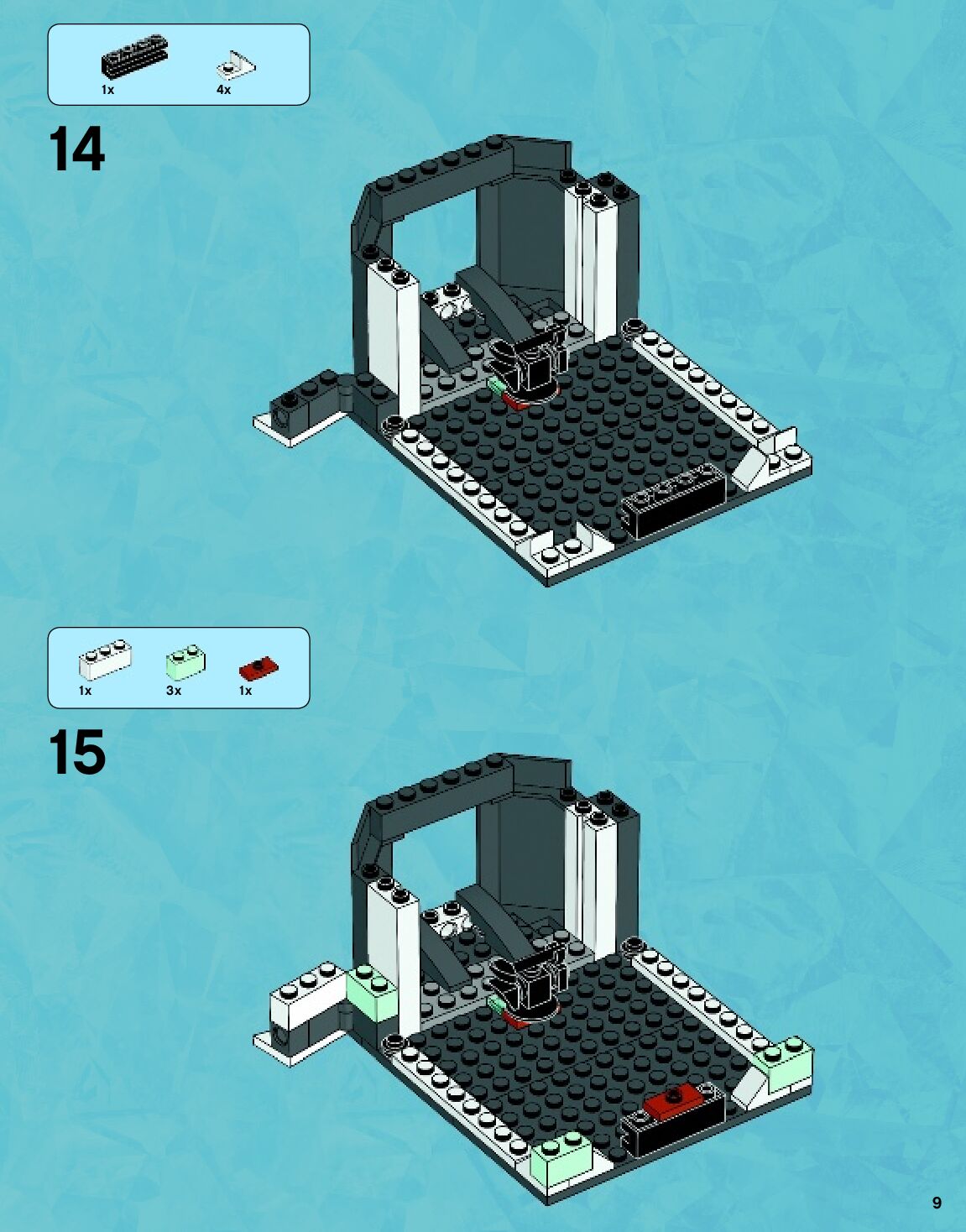 1x
4x

14

1x
3x
1x

15

9