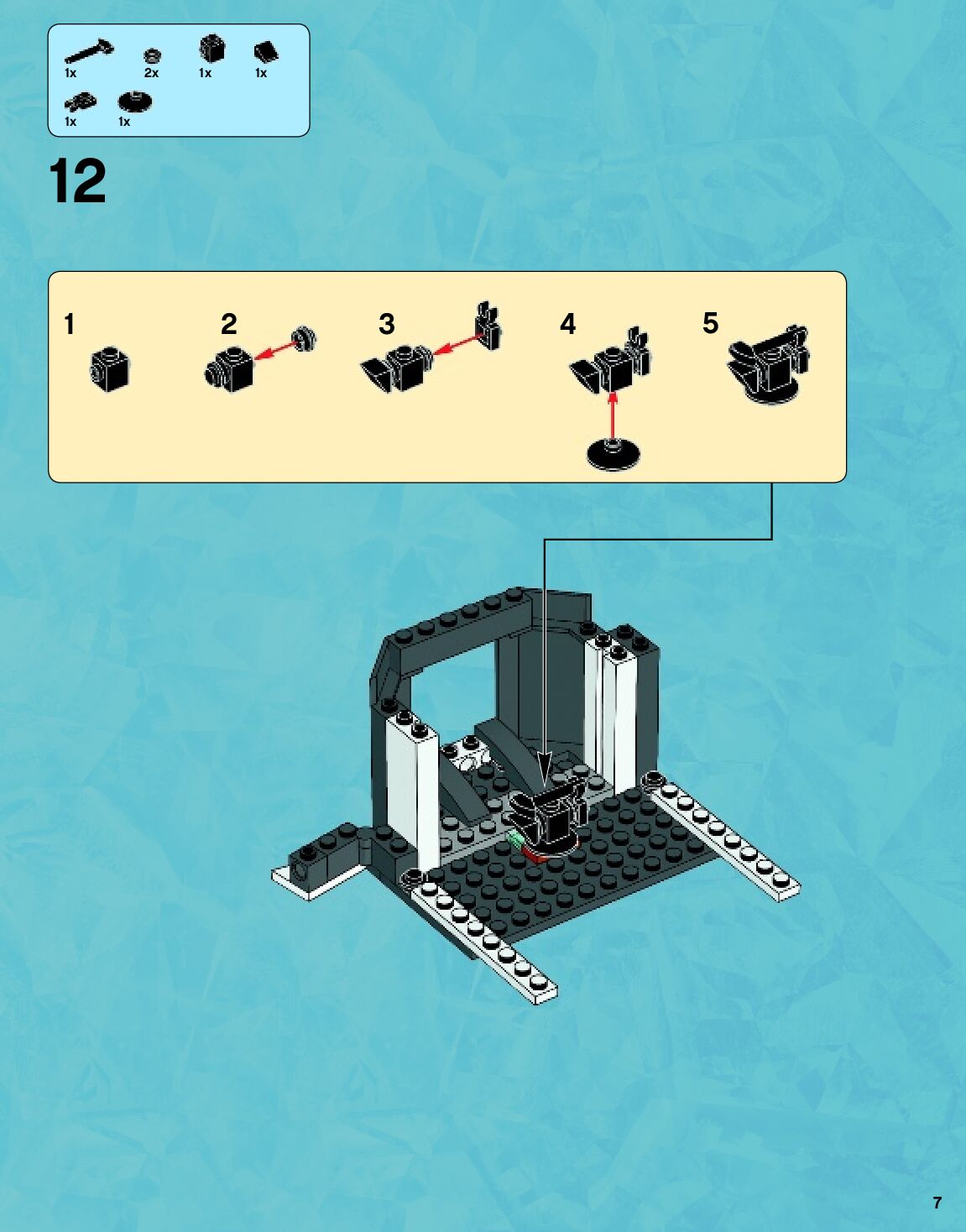 1x 2x 1x 1x
1x 1x

12

1 2 3 4 5

7