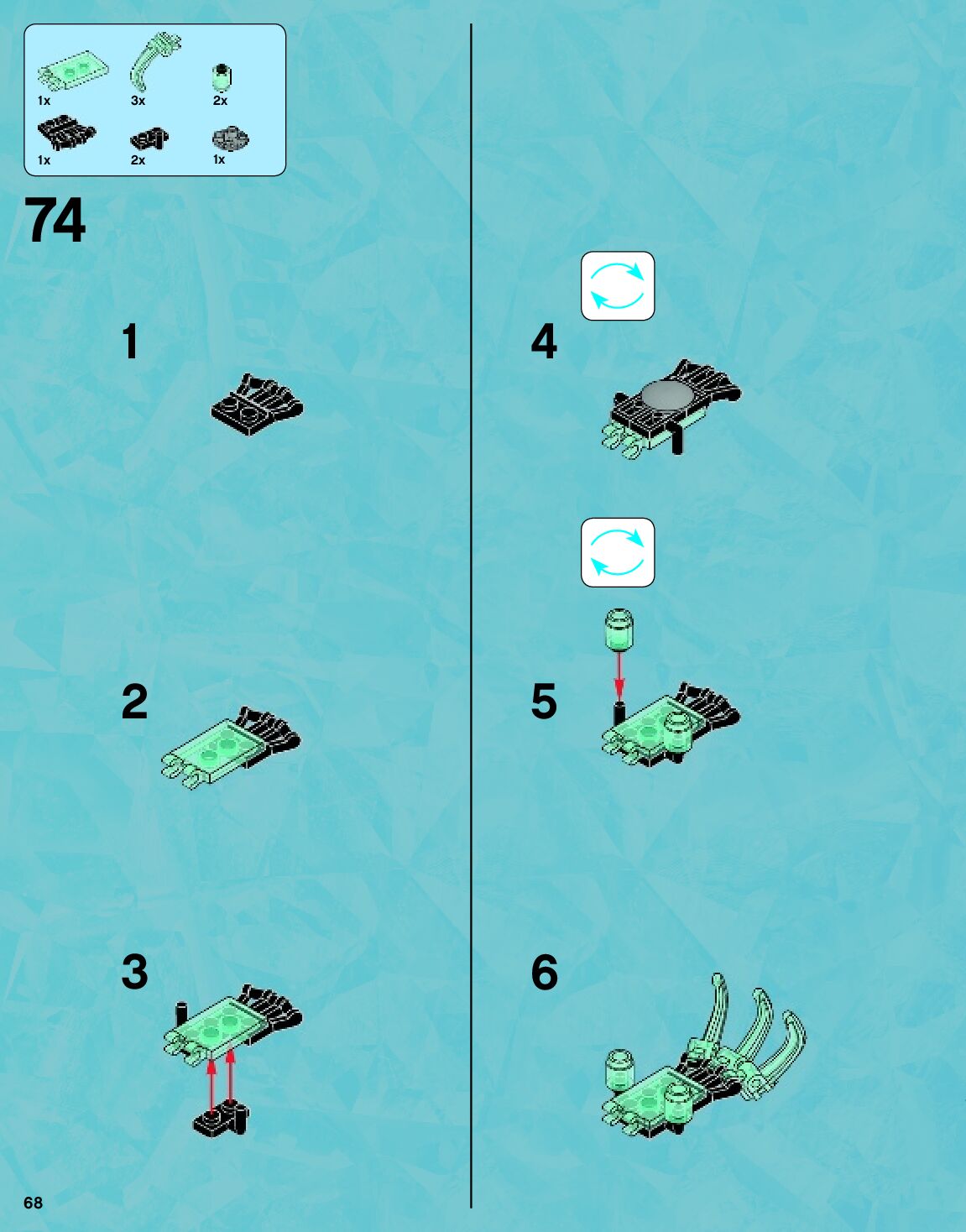 1x 3x 2x
1x 2x 1x

74

1

2

3

4

5

6

68