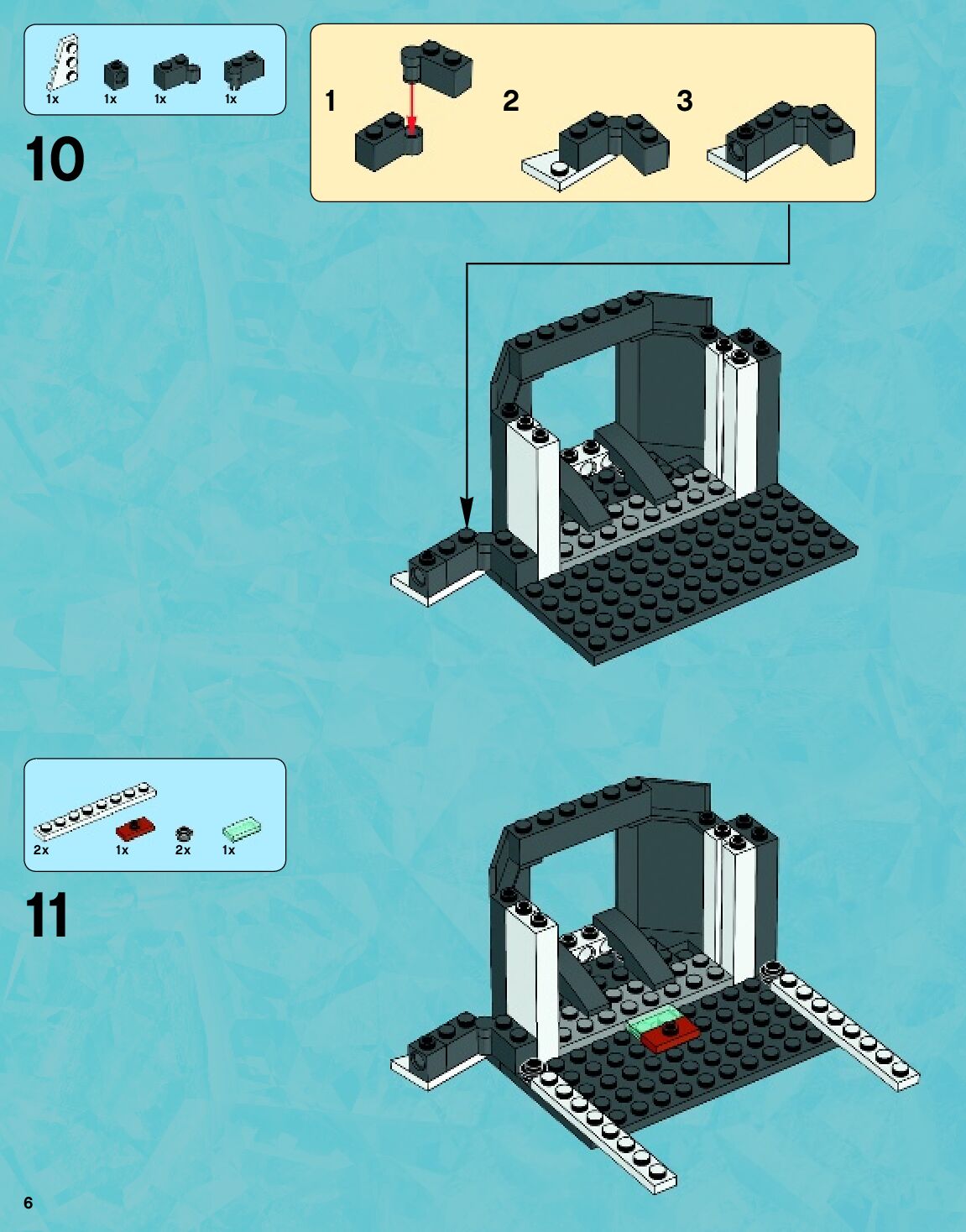 1x 1x 1x 1x

10

1

2

3

2x 1x 2x 1x

11

6