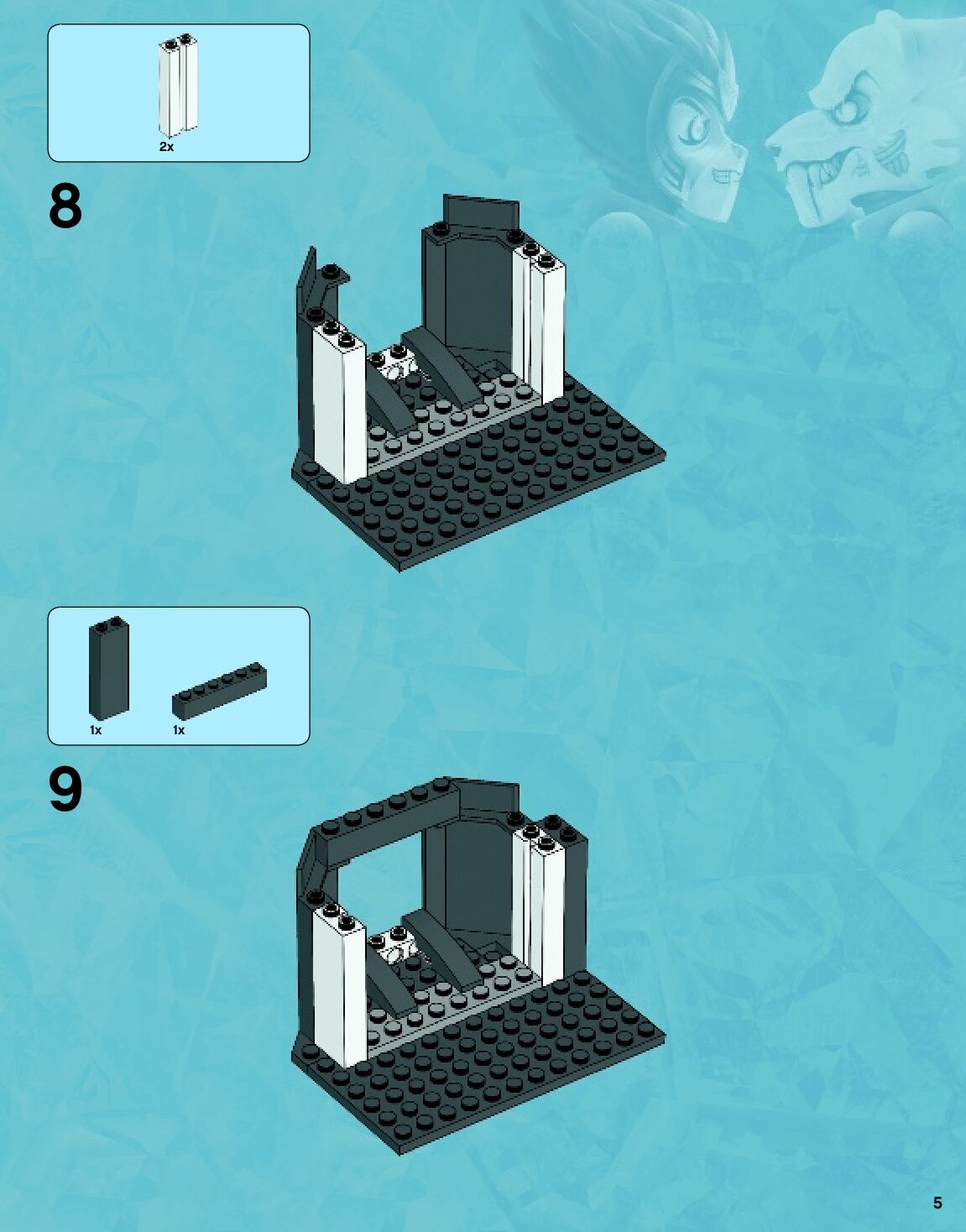 2x

8

1x 1x

9

5