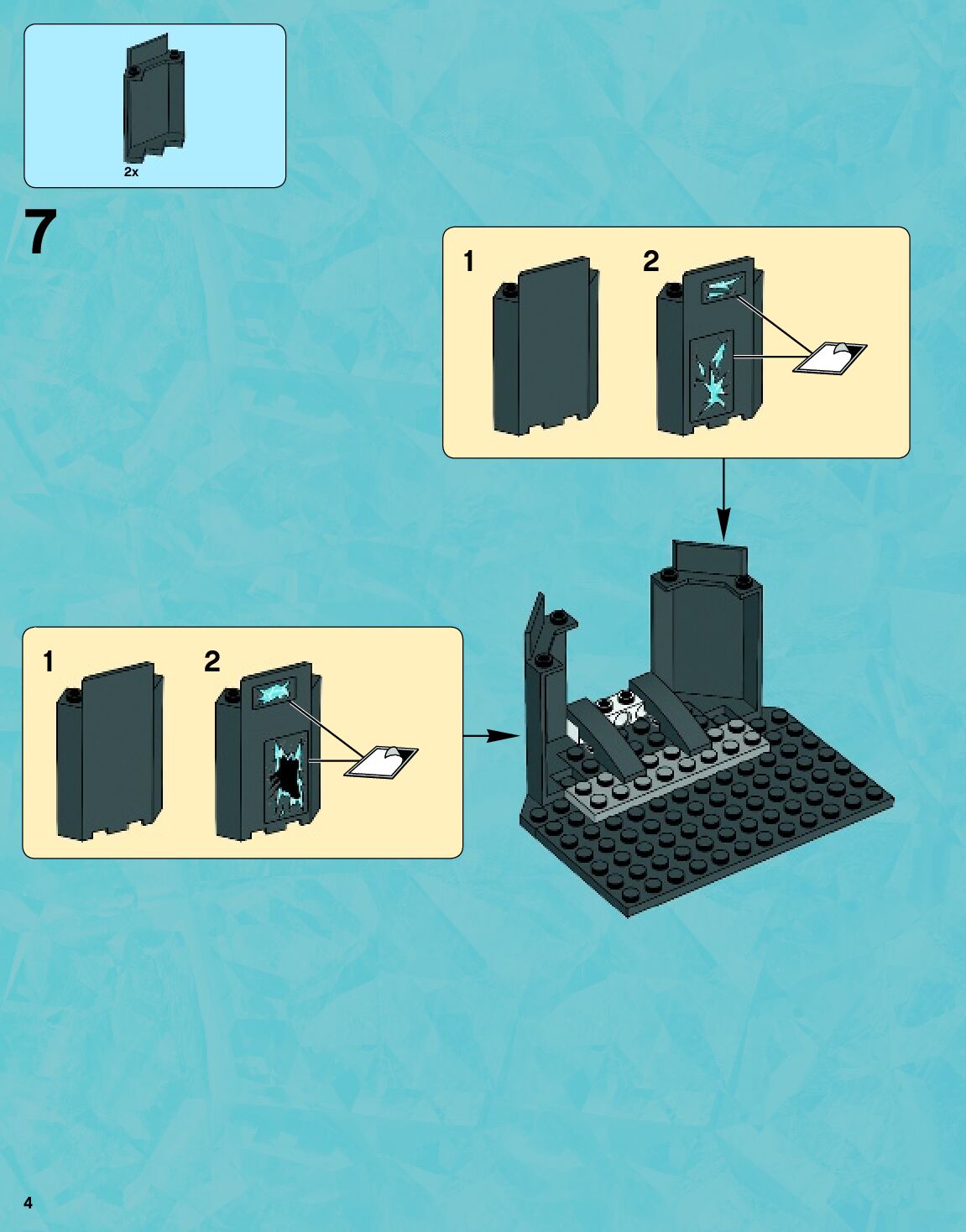 2x

7

1

2

1

2

4