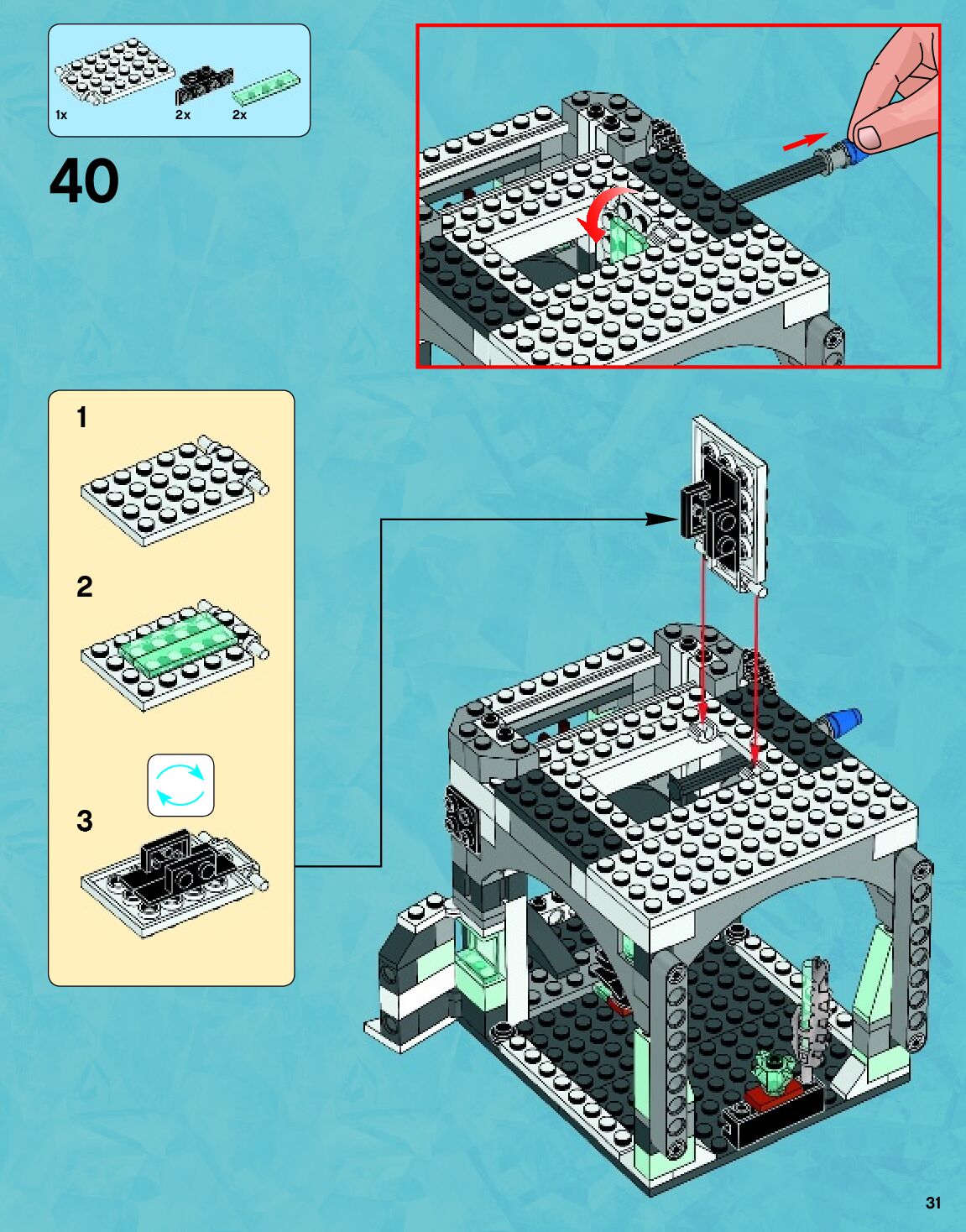 1x 2x 2x

40

1

2

3

31