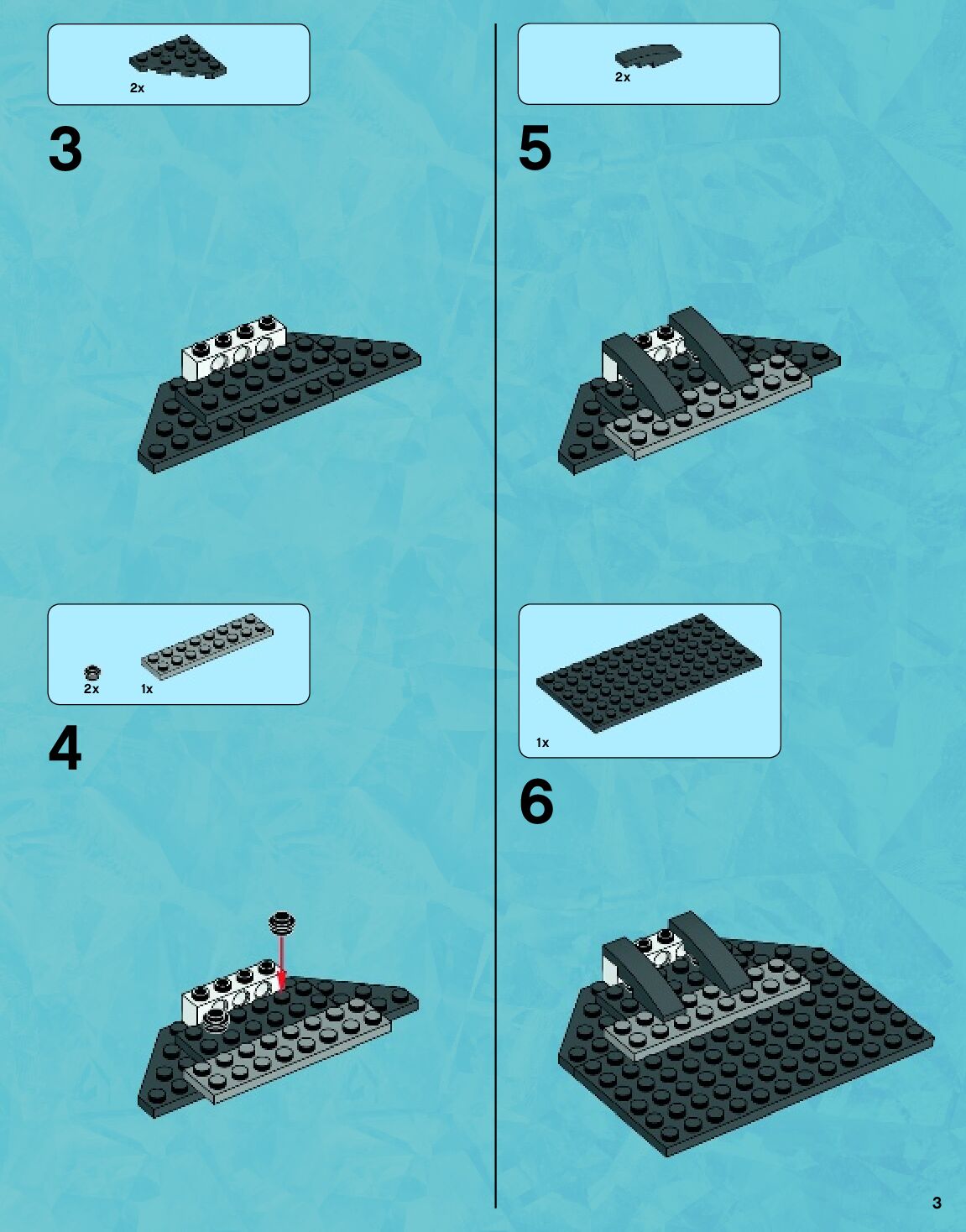 2x

3

2x 1x

4

2x

5

1x

6

3