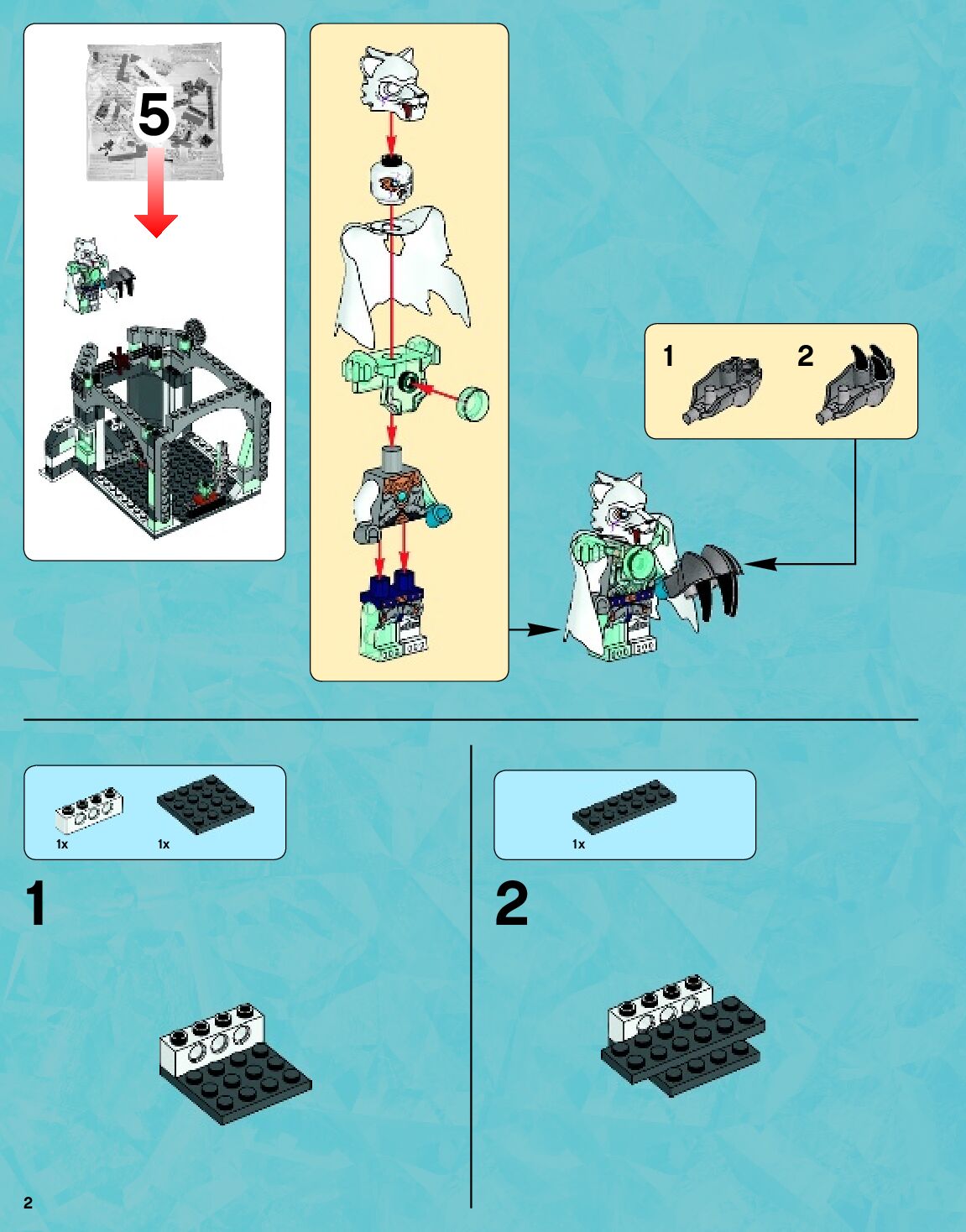 5

1 2

1x 1x

1

1x

2

2