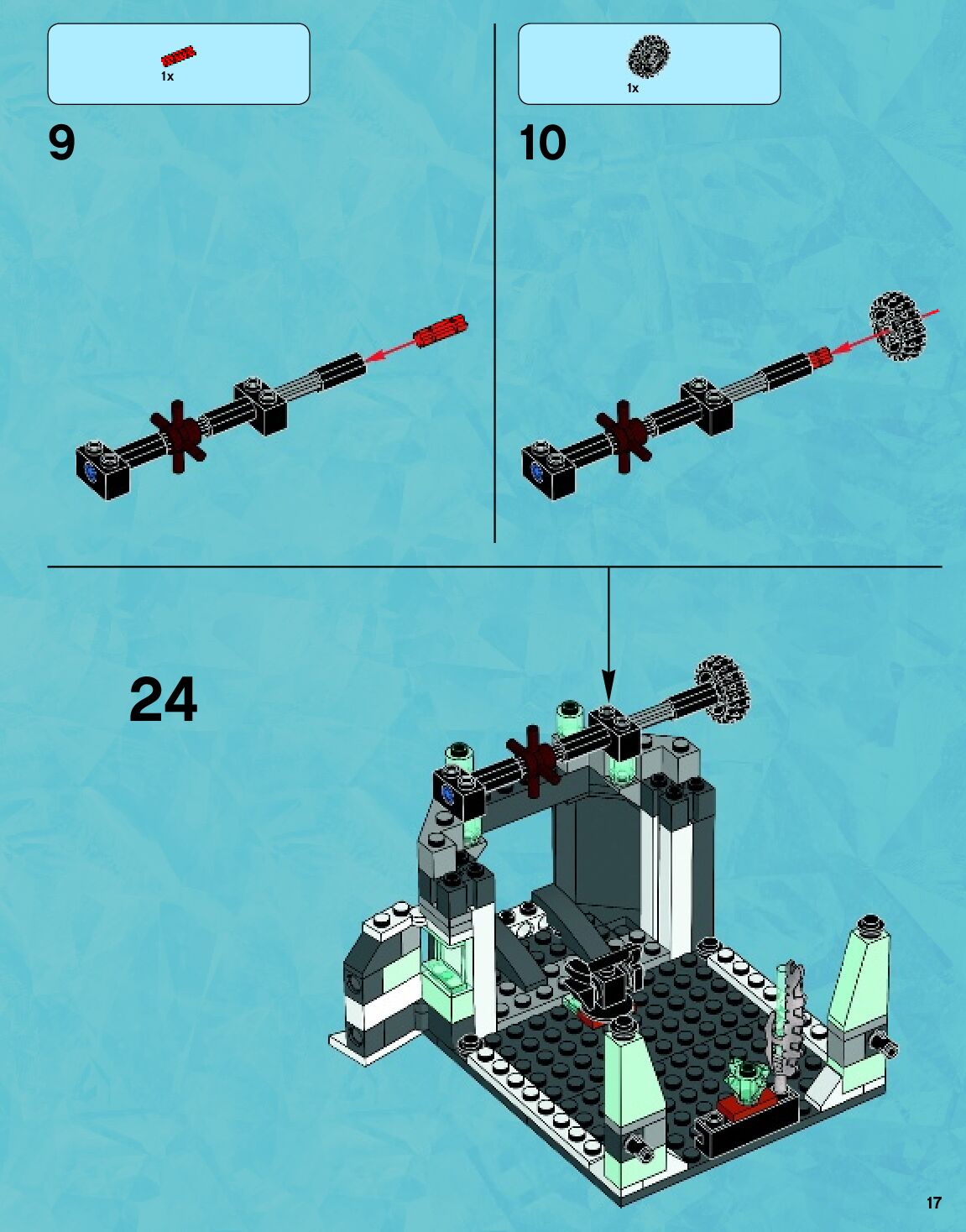 1x

9

1x

10

24

17