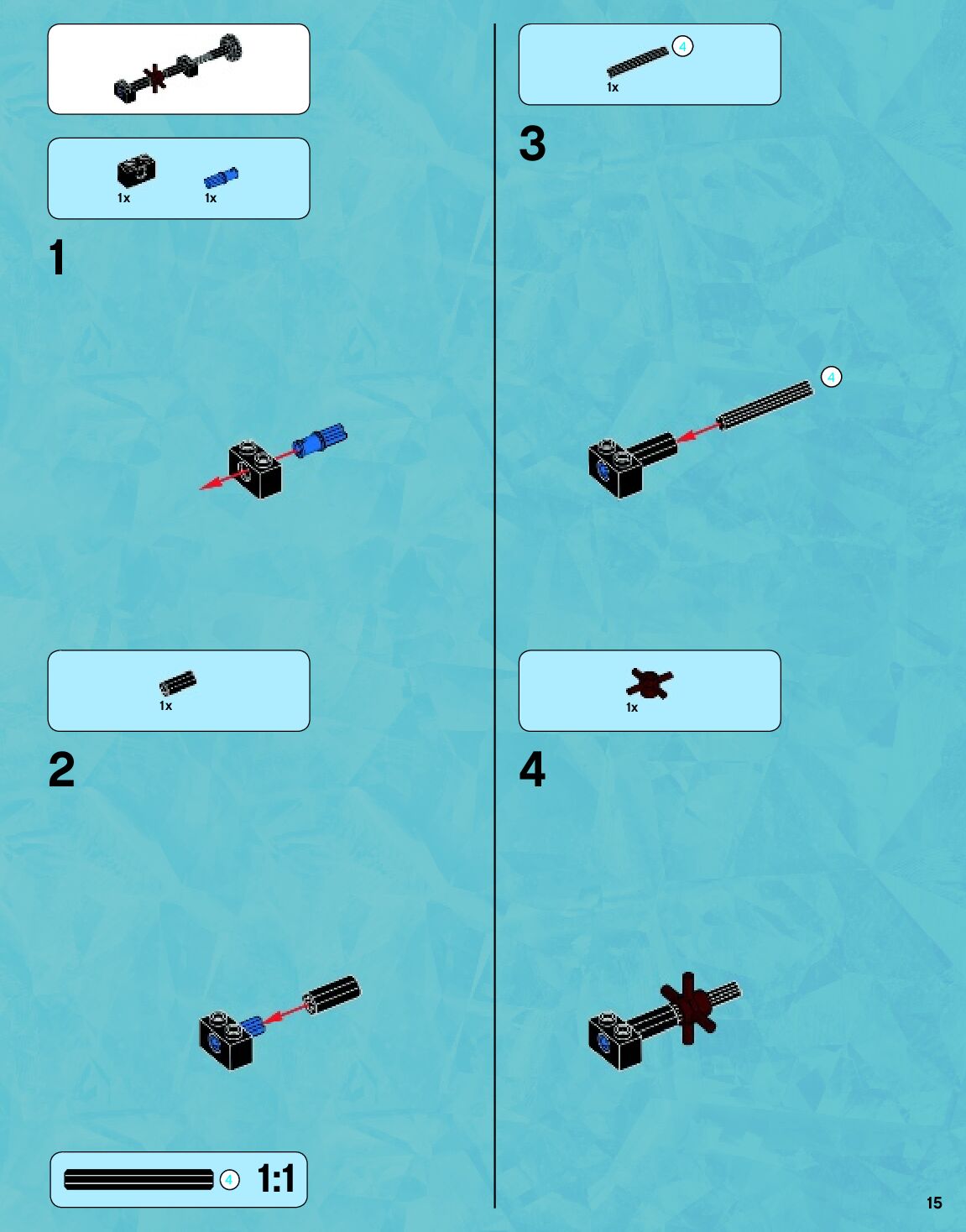 1x 1x

1

1x

2

4 1:1

4
1x

3

4

1x

4

15