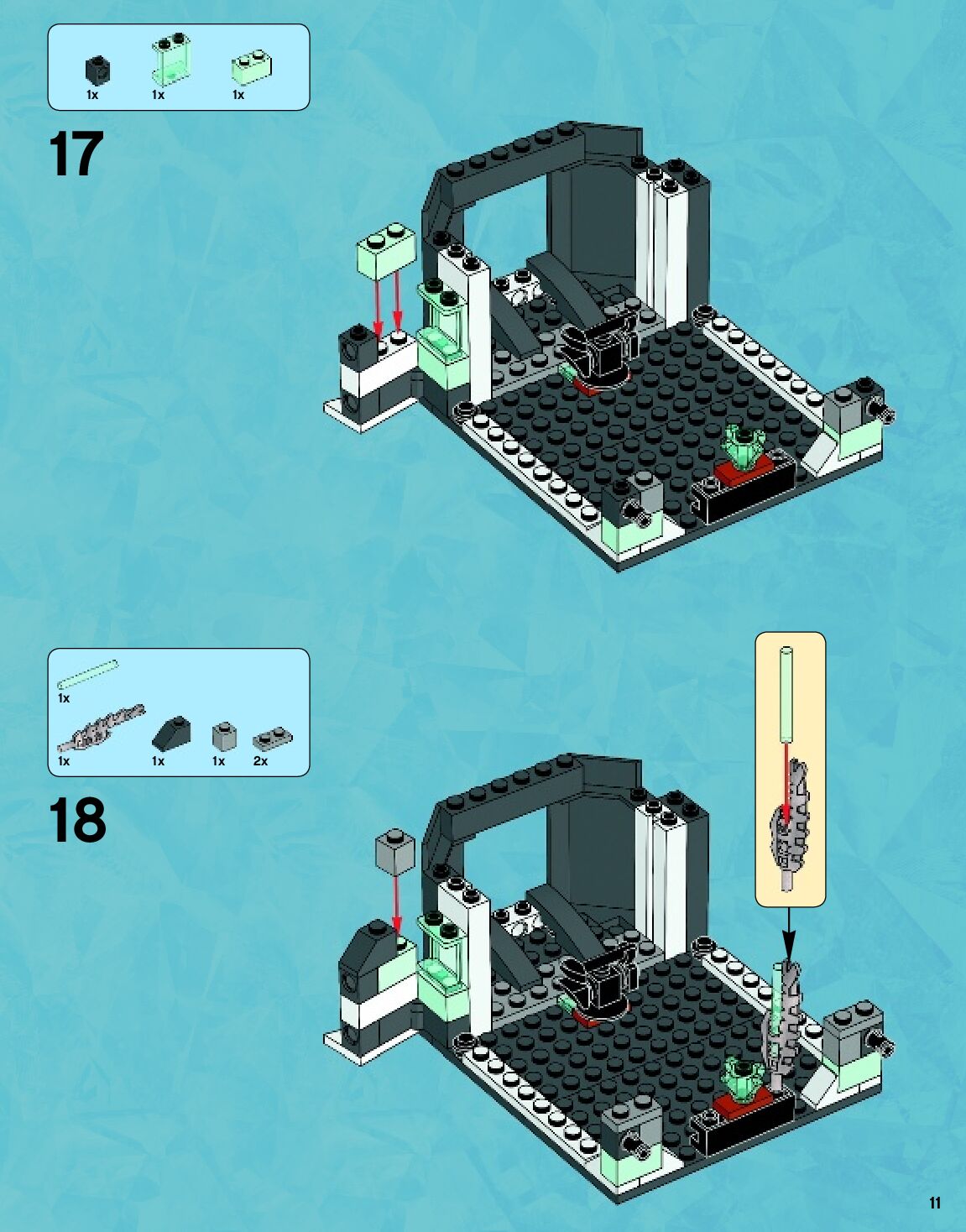 1x 1x 1x

17

1x

1x 1x 1x 2x

18

11