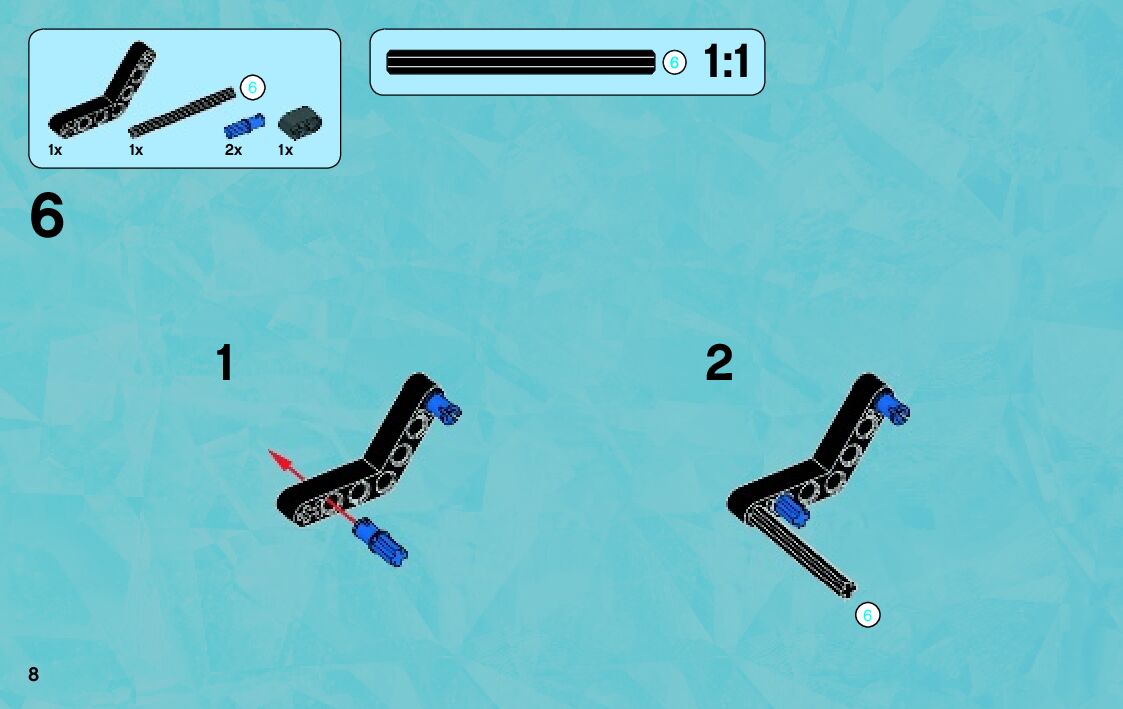 6

1x 1x 2x 1x

6 1:1

6

1

2

6

8