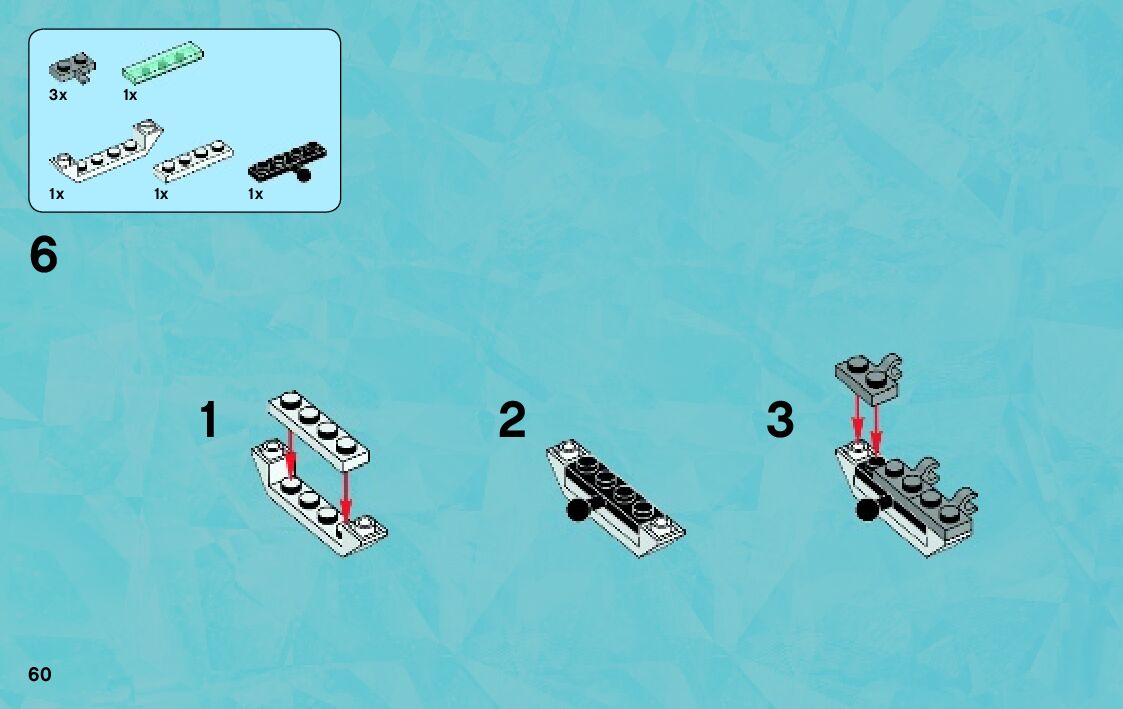 3x
1x
1x
1x
1x

6

1

2

3

60