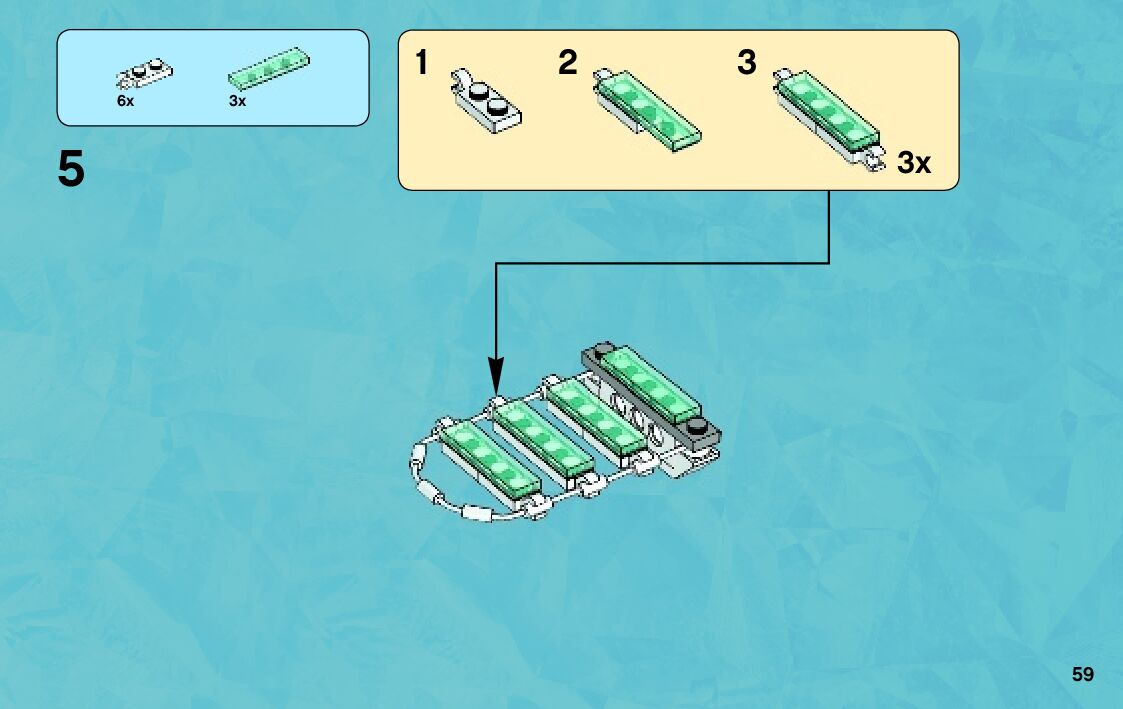 6x
3x

5

1
2
3
3x

59