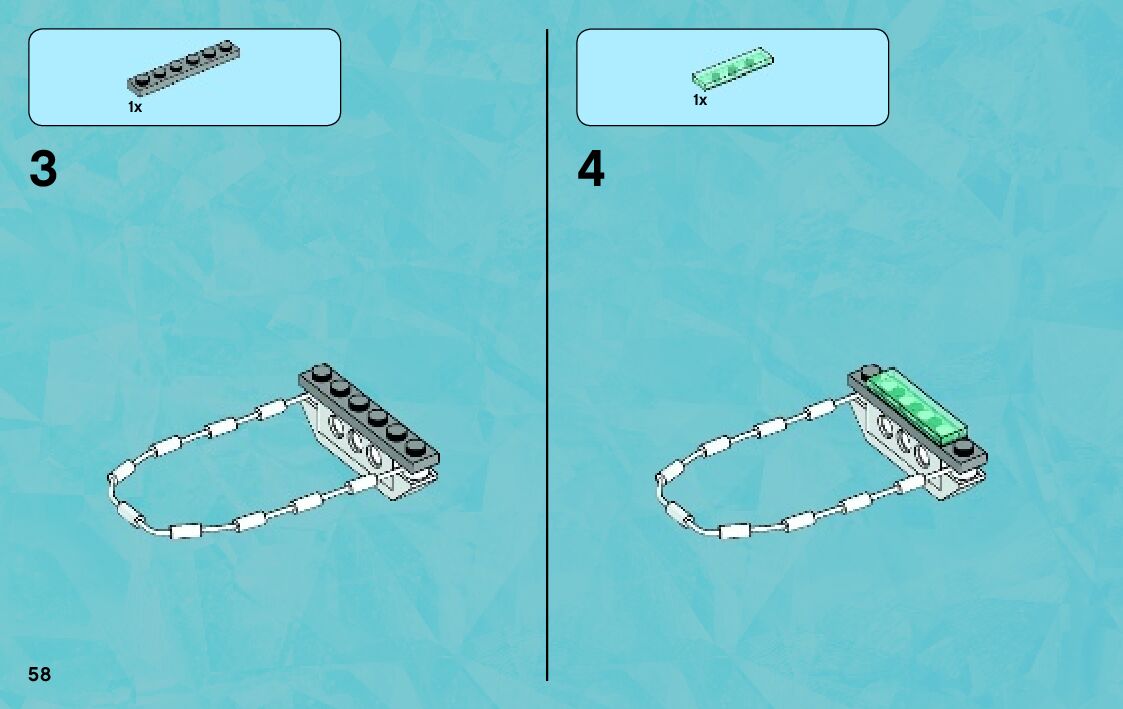 1x

3

1x

4

58