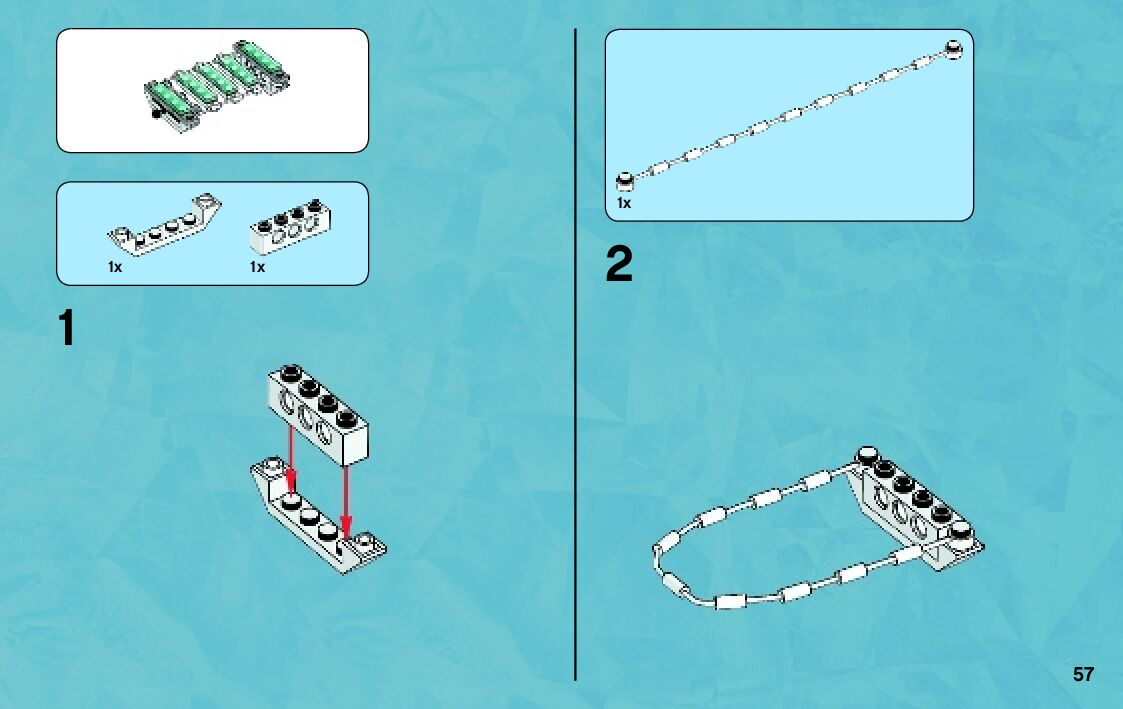 1x

1x

1

1x

2

57