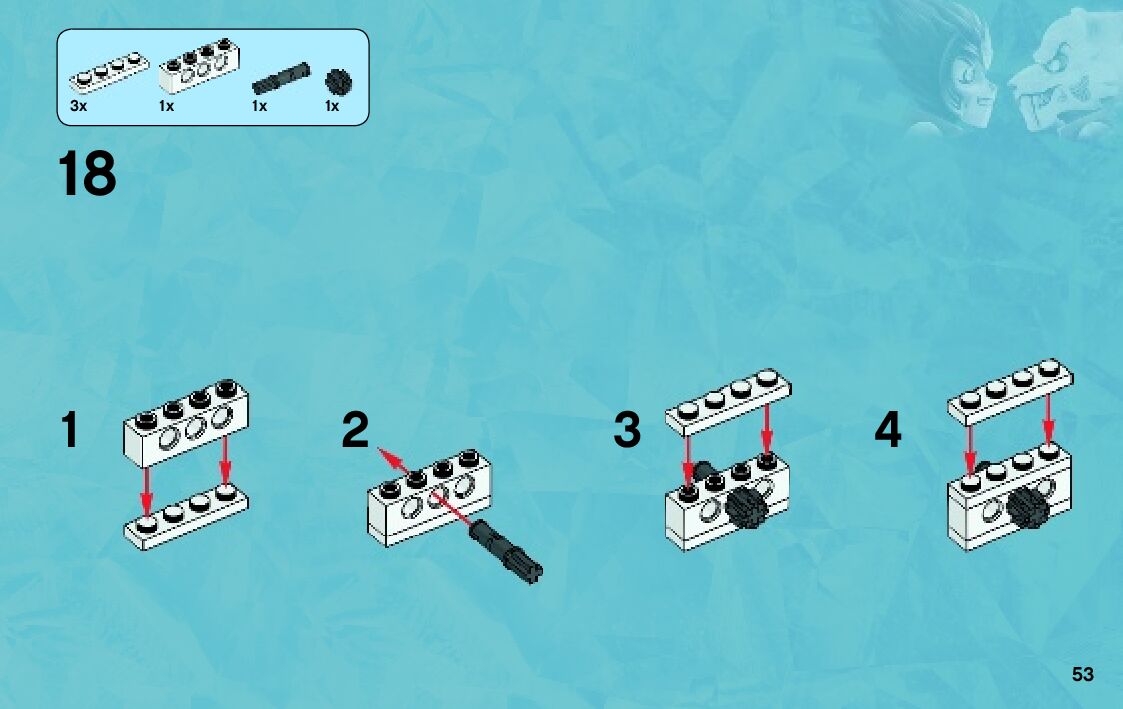 3x 1x 1x 1x

18

1

2

3

4

53