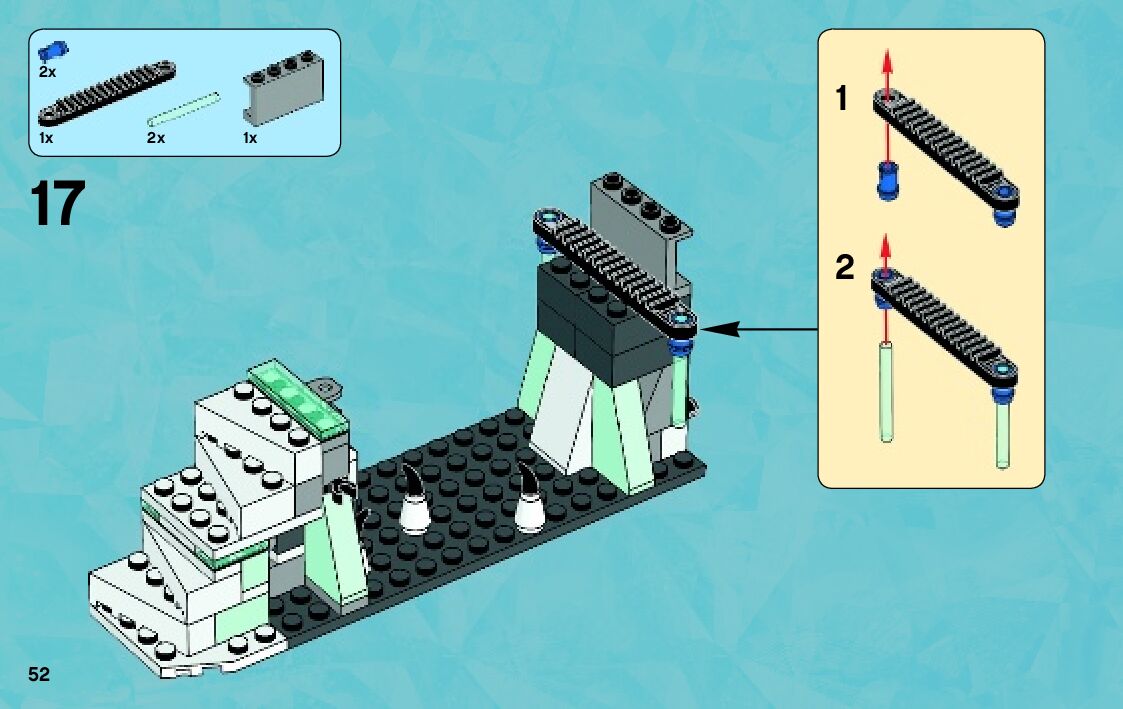 2x
1x
2x
1x

17

1

2

52