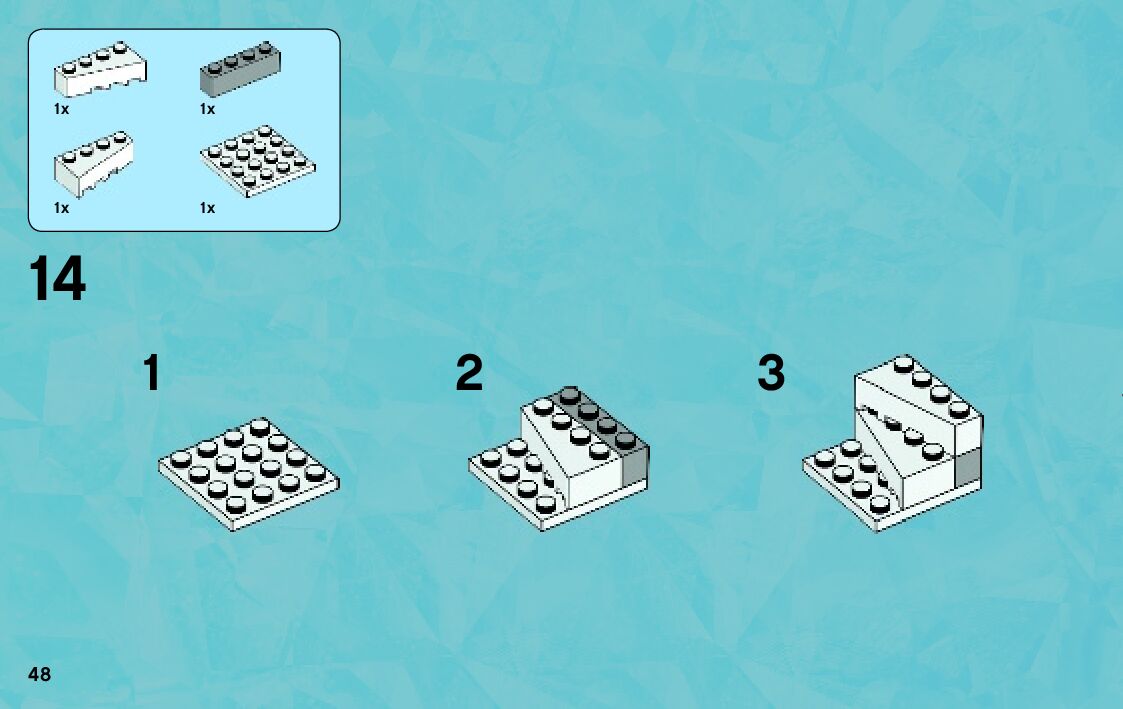 1x
1x
1x
1x

14

1

2

3

48