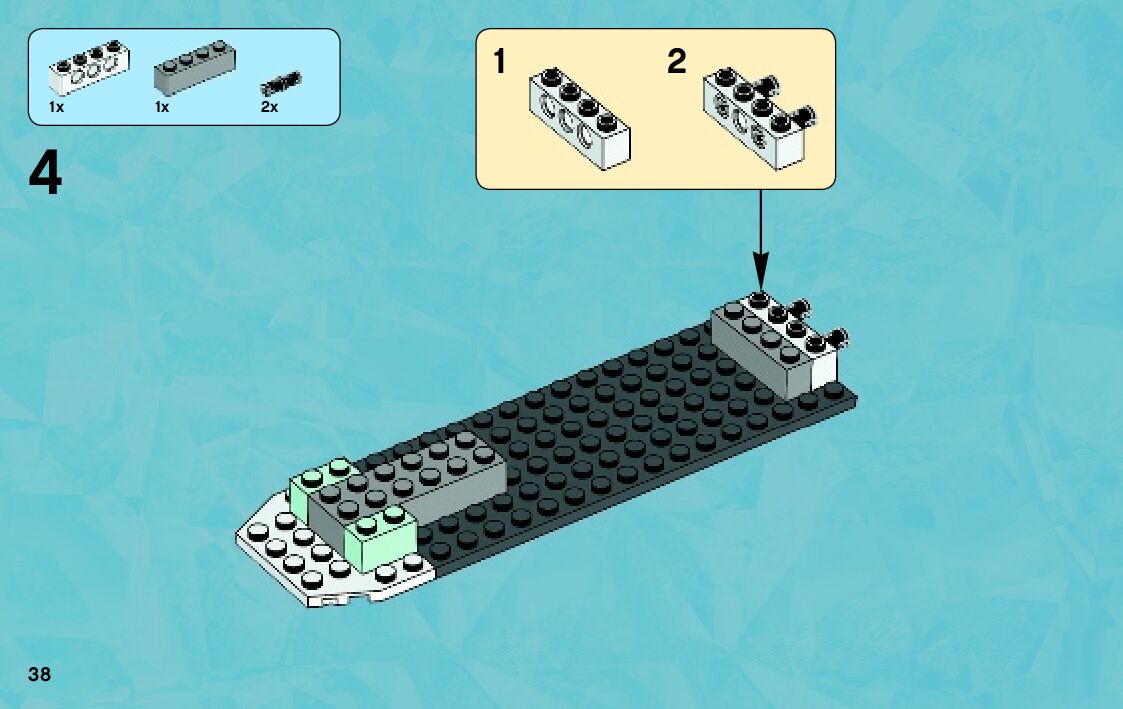 1x
1x
2x

4

1
2

38