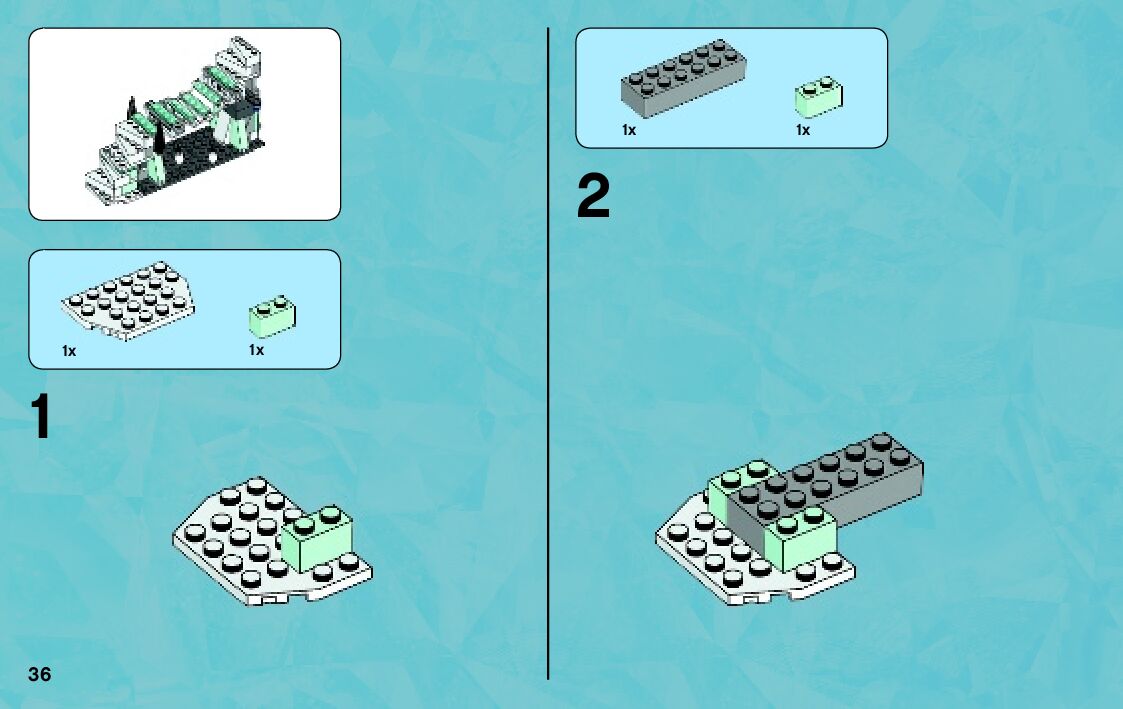 1x

1x

1

36

1x

1x

2