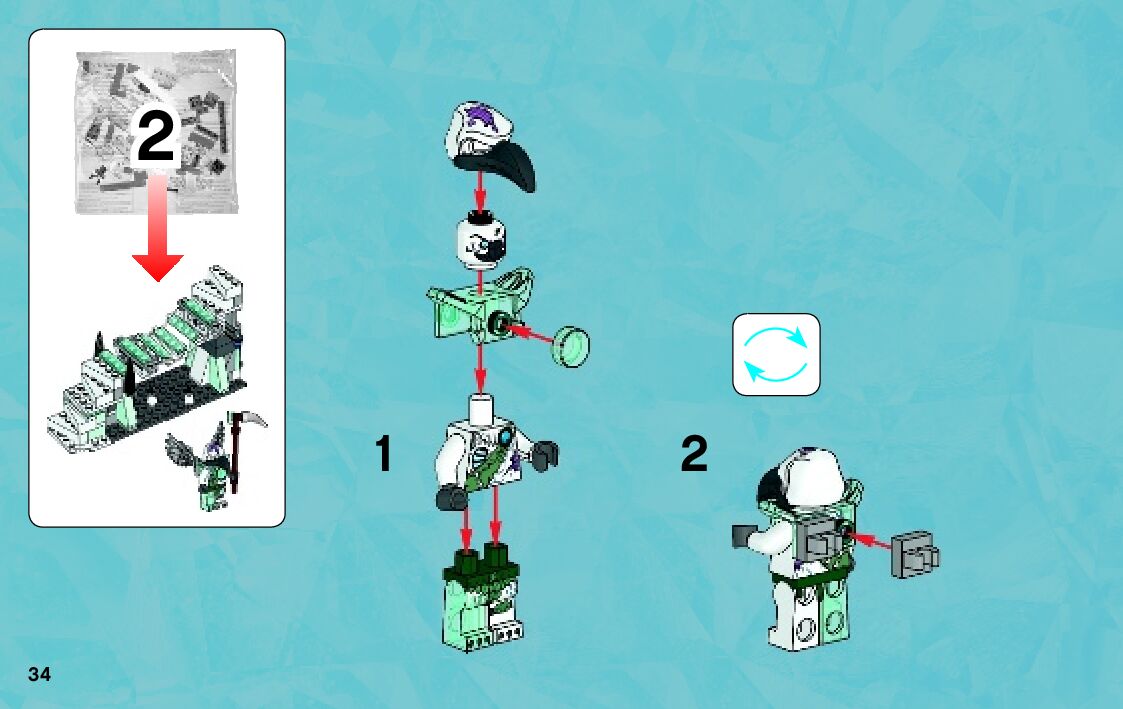 2

1

2

34